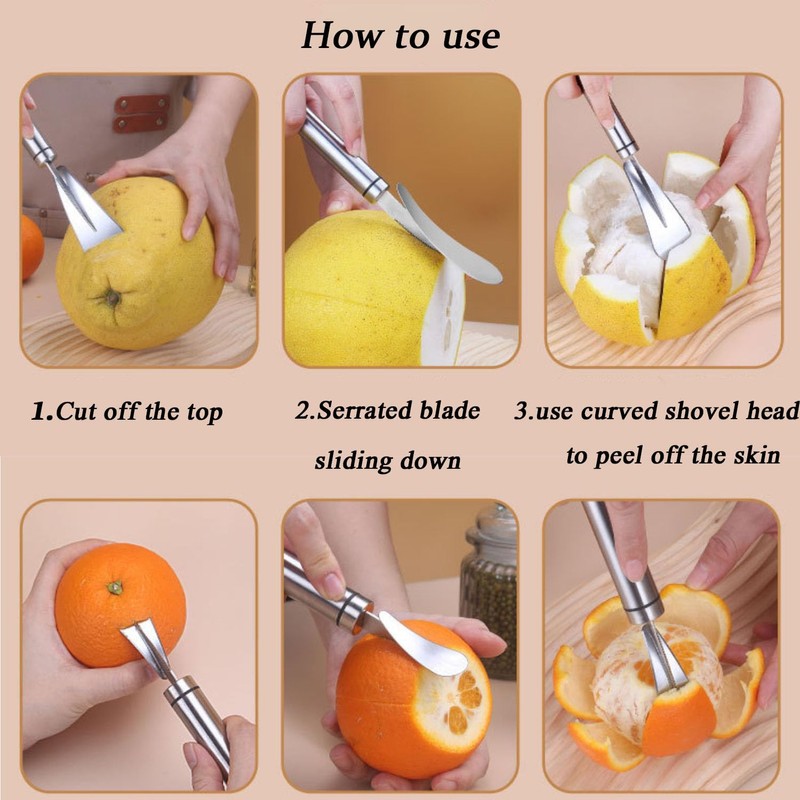 How to use

1.Cut off the top

2.Serrated blade sliding down

3.use curved shovel head to peel off the skin