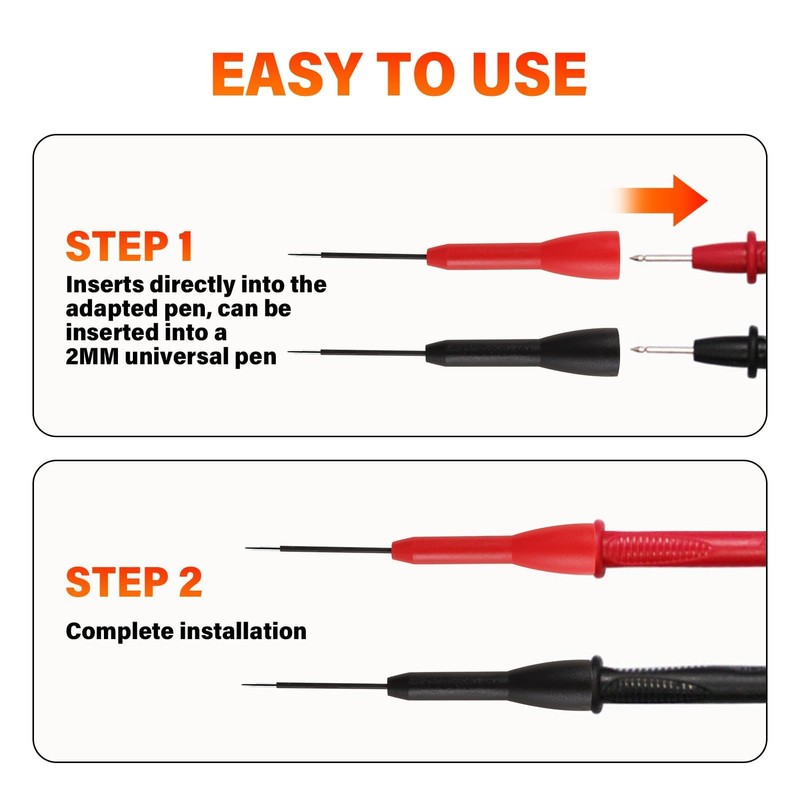 EASY TO USE

STEP 1

Inserts directly into the adapted pen, can be inserted into a 2MM universal pen

STEP 2

Complete installation