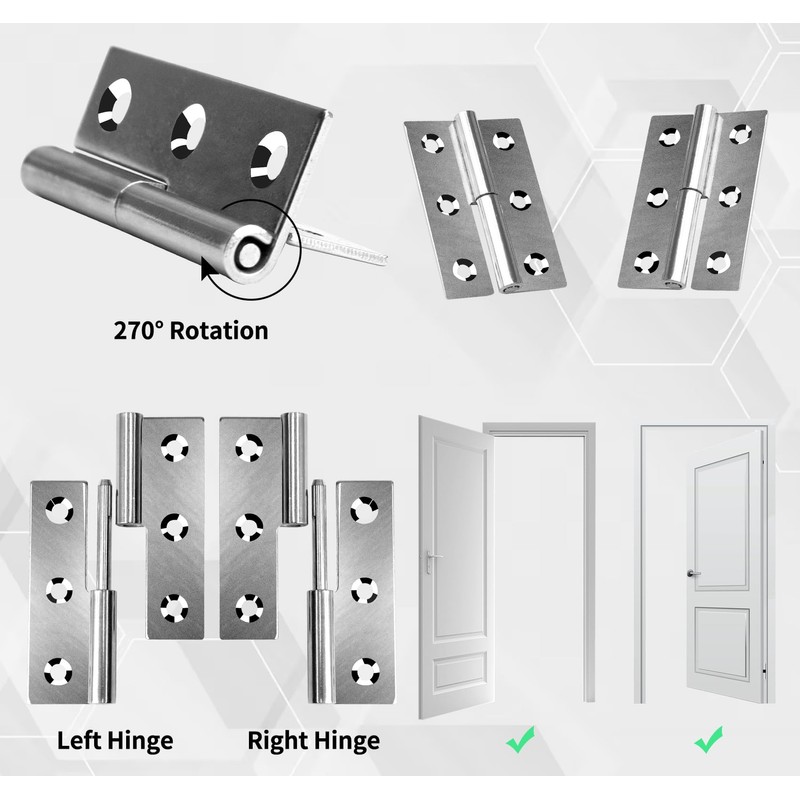 270° Rotation

Left Hinge

Right Hinge

✓

✓