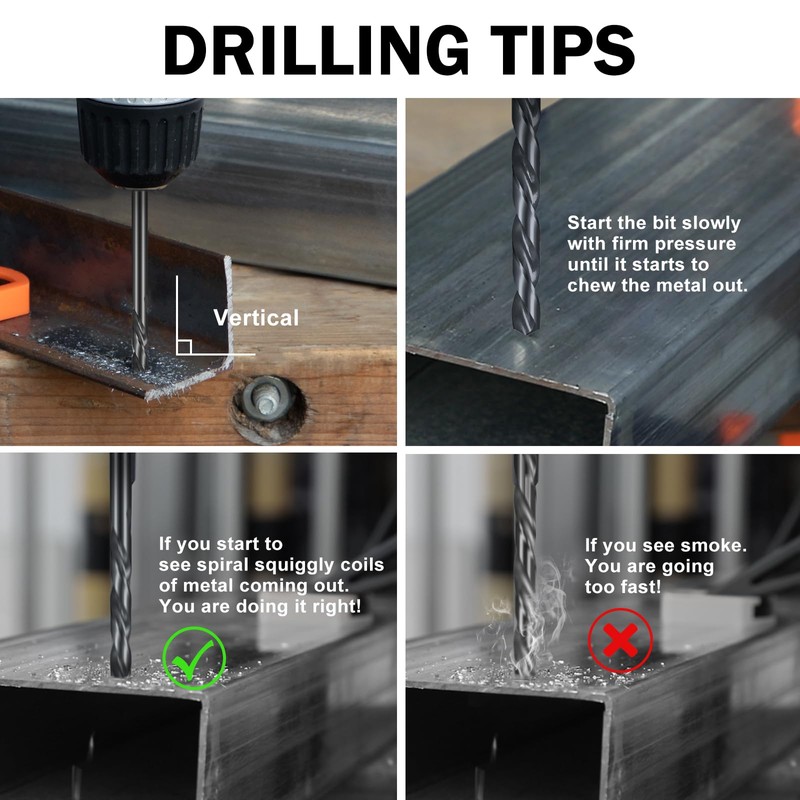 DRILLING TIPS

Vertical

Start the bit slowly with firm pressure until it starts to chew the metal out.

If you start to see spiral squiggly coils of metal coming out. You are doing it right!

If you see smoke. You are going too fast!