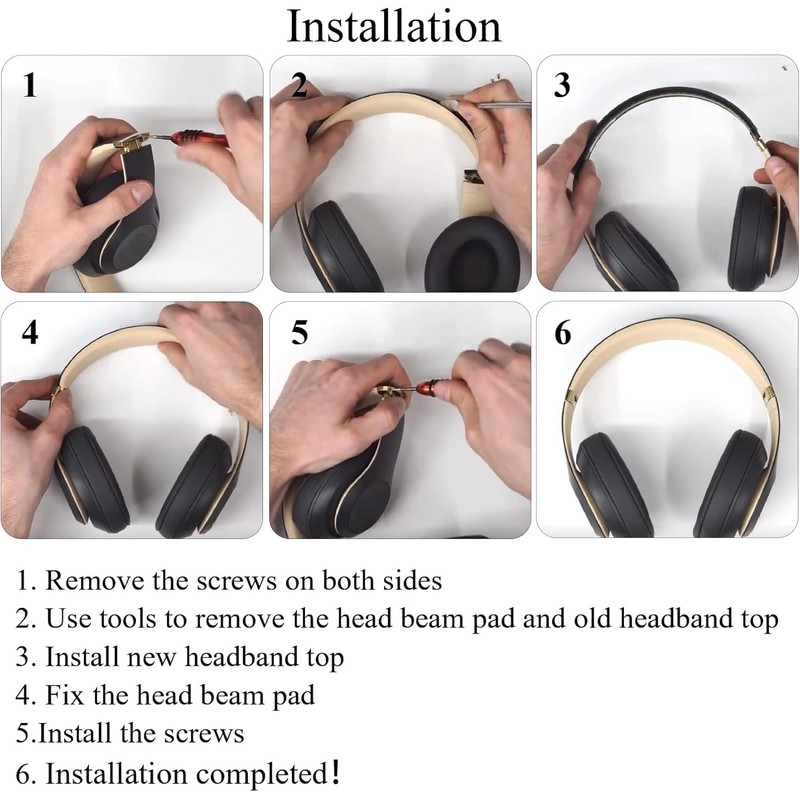 Installation

1

2

3

4

5

6

1. Remove the screws on both sides
2. Use tools to remove the head beam pad and old headband top
3. Install new headband top
4. Fix the head beam pad
5.Install the screws
6. Installation completed!