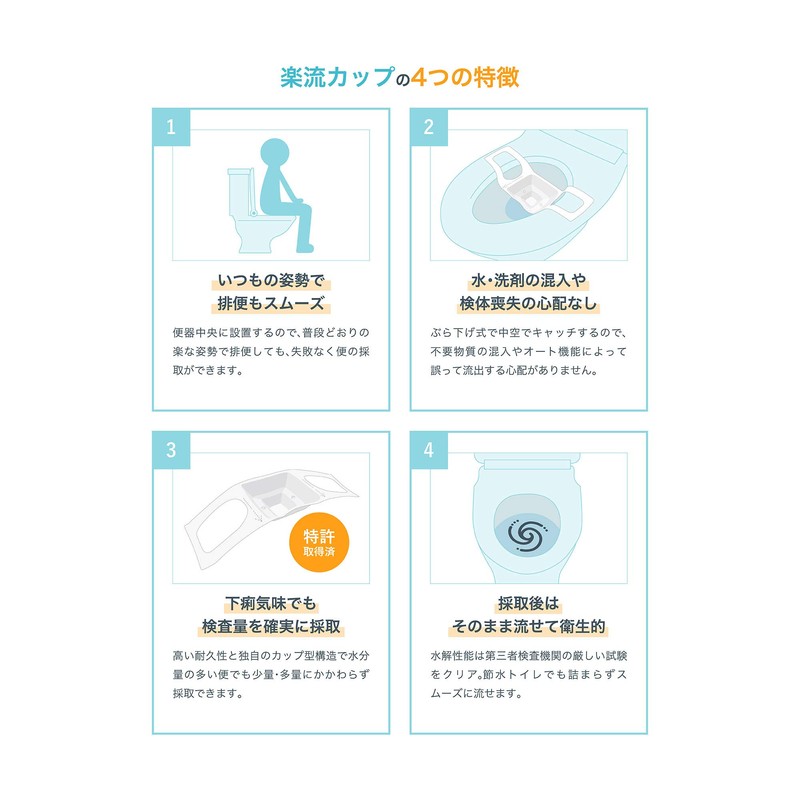 楽流カップの4つの特徴

1

いつもの姿勢で
排便もスムーズ

便器中央に設置するので、普段どおりの楽な姿勢で排便しても、失敗なく便の採取ができます。

2

水・洗剤の混入や
検体喪失の心配なし

ぶら下げ式で中空でキャッチするので、不要物質の混入やオート機能によって誤って流出する心配がありません。

3

特許
取得済

下痢気味でも
検査量を確実に採取

高い耐久性と独自のカップ型構造で水分量の多い便でも少量・多量にかかわらず採取できます。

4

採取後は
そのまま流せて衛生的

水解性能は第三者検査機関の厳しい試験をクリア。節水トイレでも詰まらずスムーズに流せます。