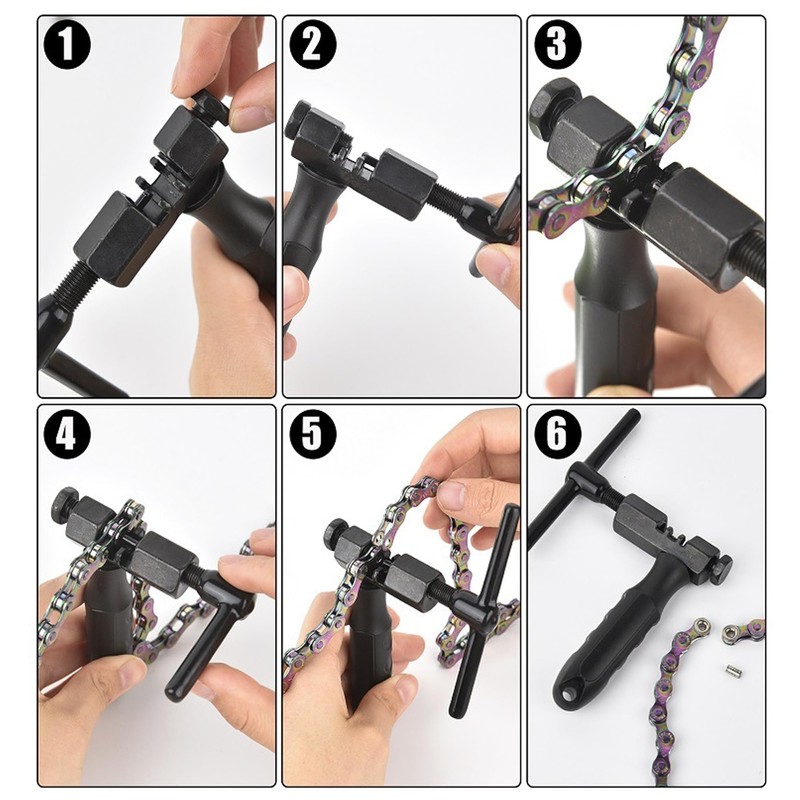 1
2
3
4
5
6