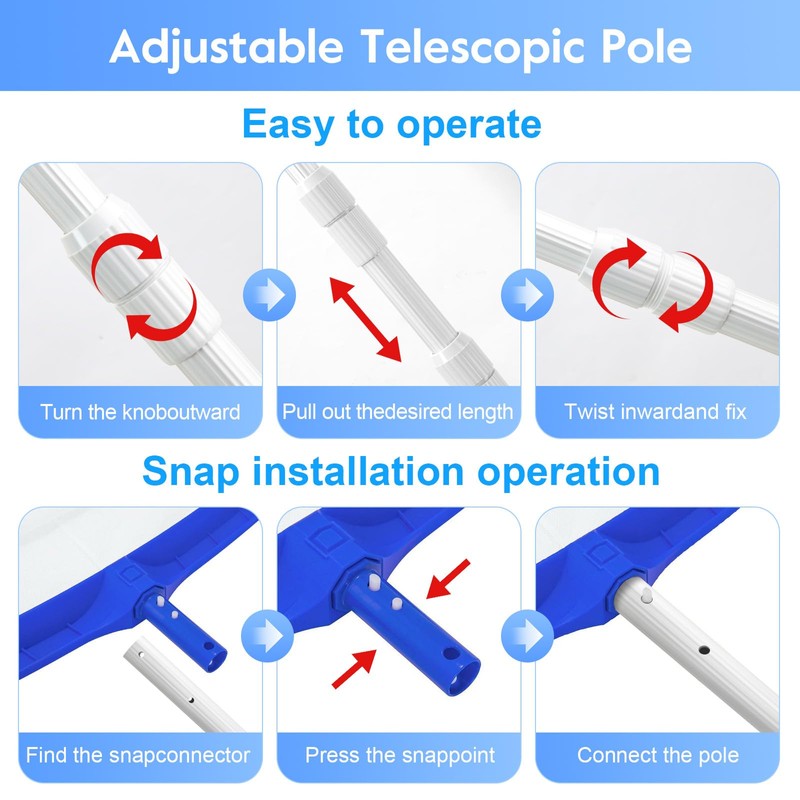 Adjustable Telescopic Pole

Easy to operate

Turn the knoboutward

Pull out thedesired length

Twist inwardand fix

Snap installation operation

Find the snapconnector

Press the snappoint

Connect the pole