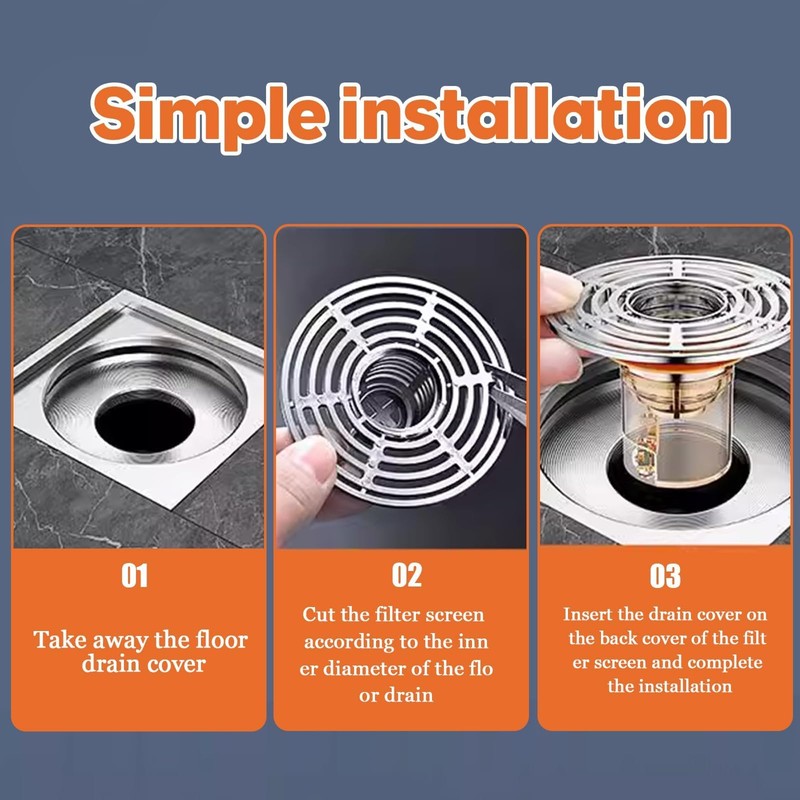 Simple installation

01

Take away the floor drain cover

02

Cut the filter screen according to the inn er diameter of the flo or drain

03

Insert the drain cover on the back cover of the filt er screen and complete the installation