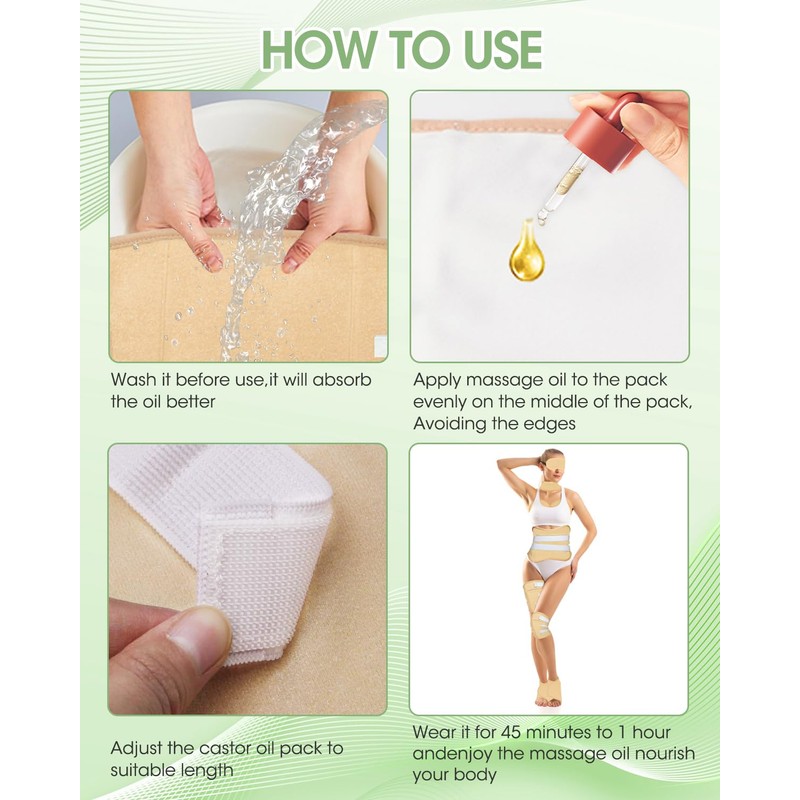 HOW TO USE

Wash it before use,it will absorb the oil better

Apply massage oil to the pack evenly on the middle of the pack, Avoiding the edges

Adjust the castor oil pack to suitable length

Wear it for 45 minutes to 1 hour andenjoy the massage oil nourish your body