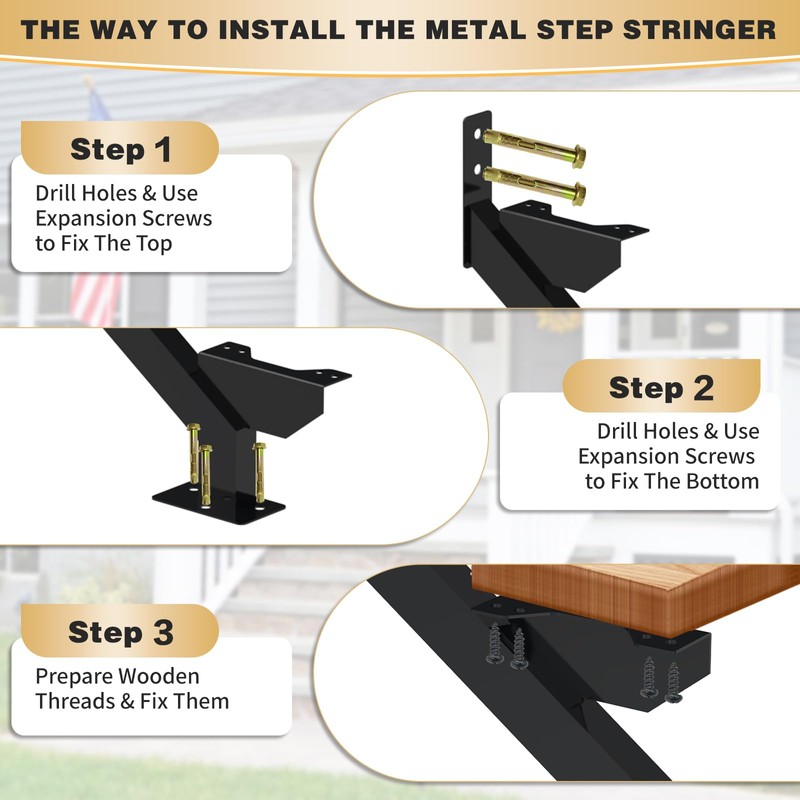 THE WAY TO INSTALL THE METAL STEP STRINGER

Step 1

Drill Holes & Use Expansion Screws to Fix The Top

Step 2

Drill Holes & Use Expansion Screws to Fix The Bottom

Step 3

Prepare Wooden Threads & Fix Them