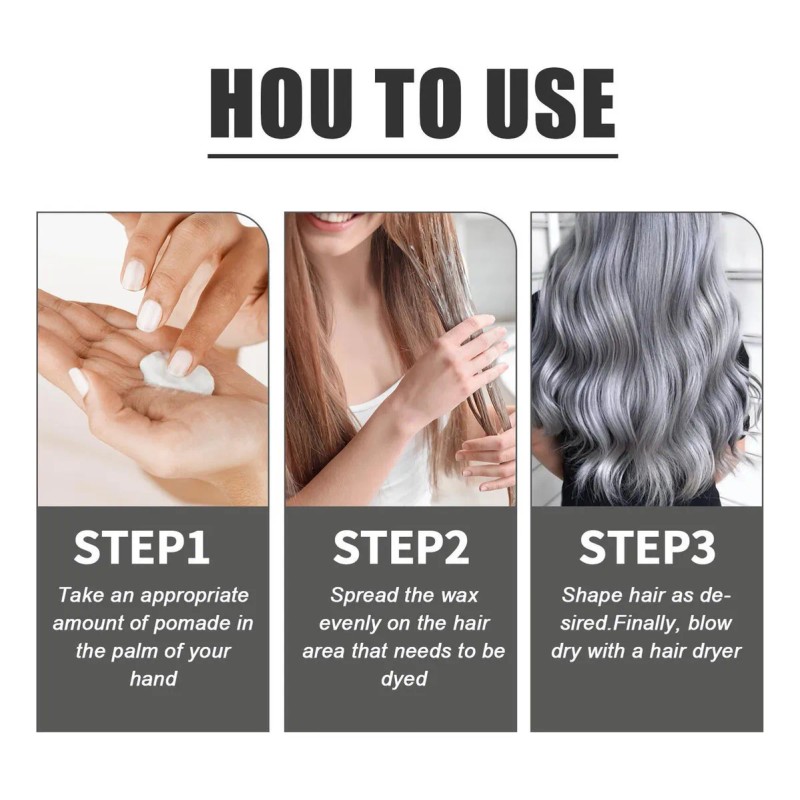 HOU TO USE

STEP1
Take an appropriate amount of pomade in the palm of your hand

STEP2
Spread the wax evenly on the hair area that needs to be dyed

STEP3
Shape hair as desired.Finally, blow dry with a hair dryer