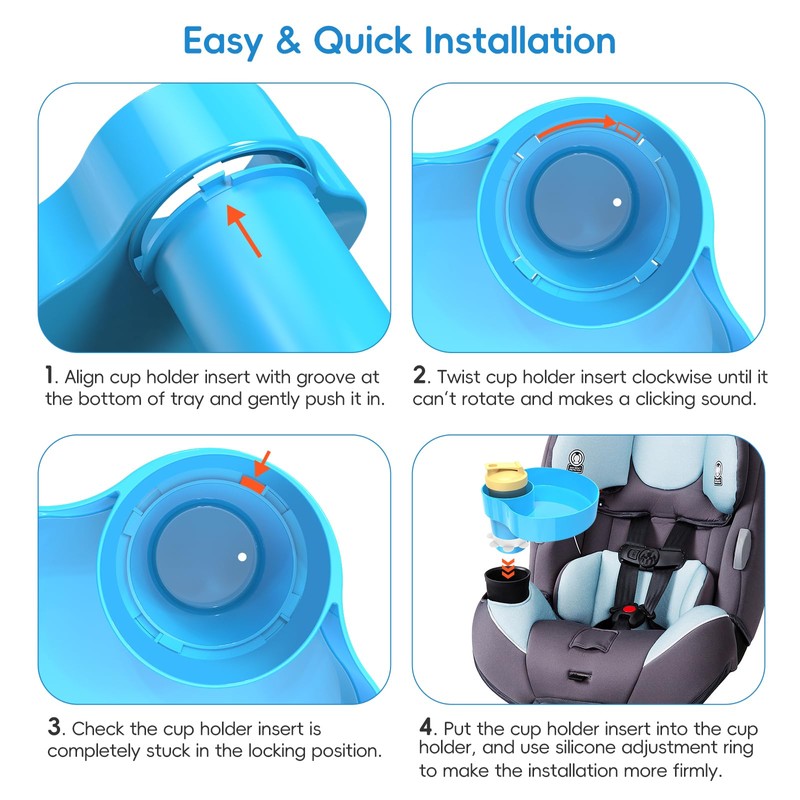 Easy & Quick Installation

1. Align cup holder insert with groove at the bottom of tray and gently push it in.

2. Twist cup holder insert clockwise until it can't rotate and makes a clicking sound.

3. Check the cup holder insert is completely stuck in the locking position.

4. Put the cup holder insert into the cup holder, and use silicone adjustment ring to make the installation more firmly.