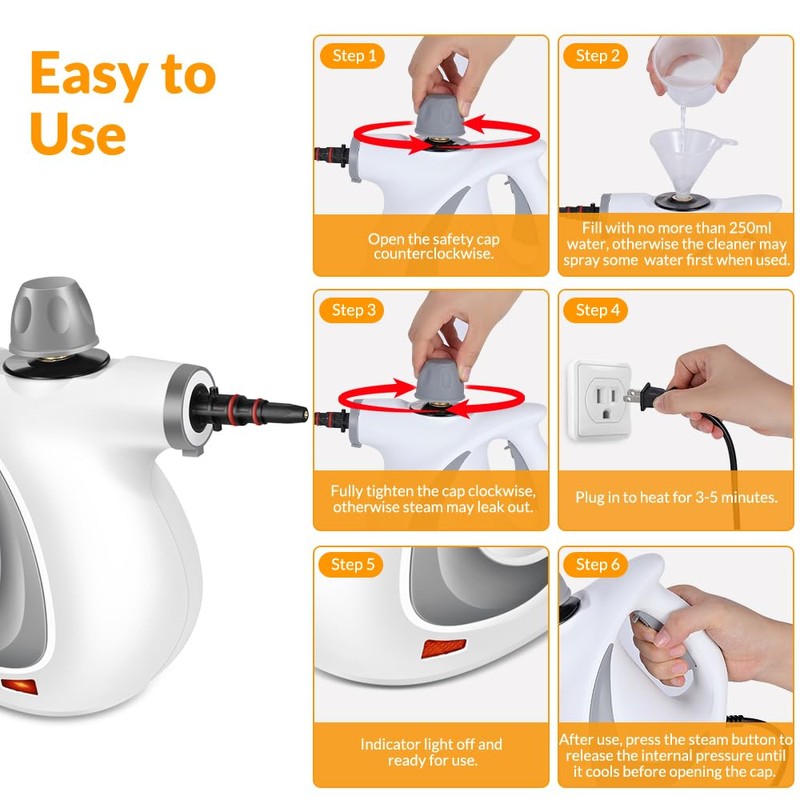 Easy to Use

Step 1

Open the safety cap counterclockwise.

Step 2

Fill with no more than 250ml water, otherwise the cleaner may spray some water first when used.

Step 3

Fully tighten the cap clockwise, otherwise steam may leak out.

Step 4

Plug in to heat for 3-5 minutes.

Step 5

Indicator light off and ready for use.

Step 6

After use, press the steam button to release the internal pressure until it cools before opening the cap.