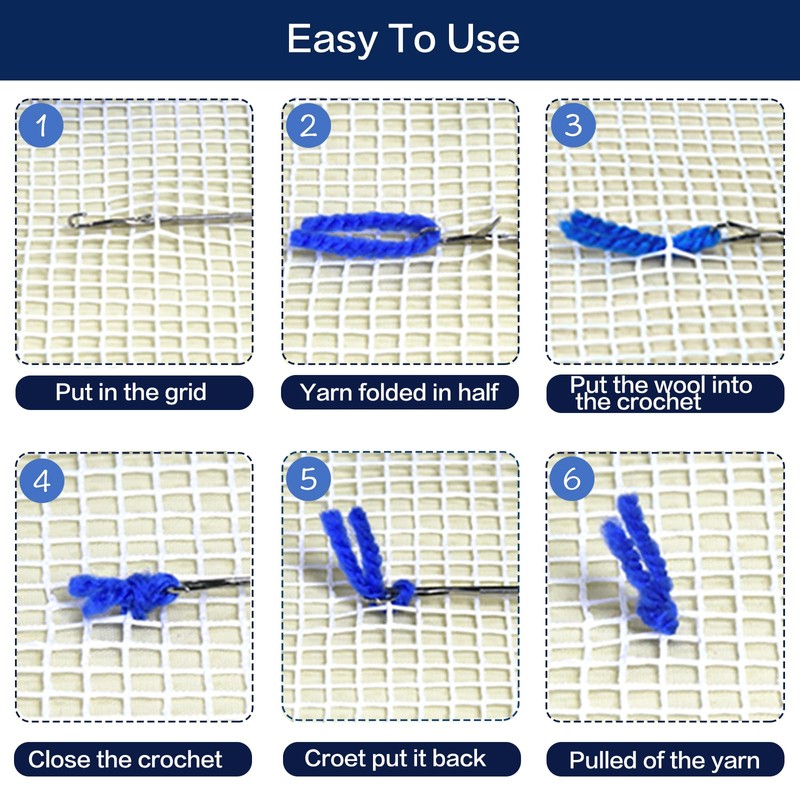 Easy To Use

1

Put in the grid

2

Yarn folded in half

3

Put the wool into the crochet

4

Close the crochet

5

Croet put it back

6

Pulled of the yarn