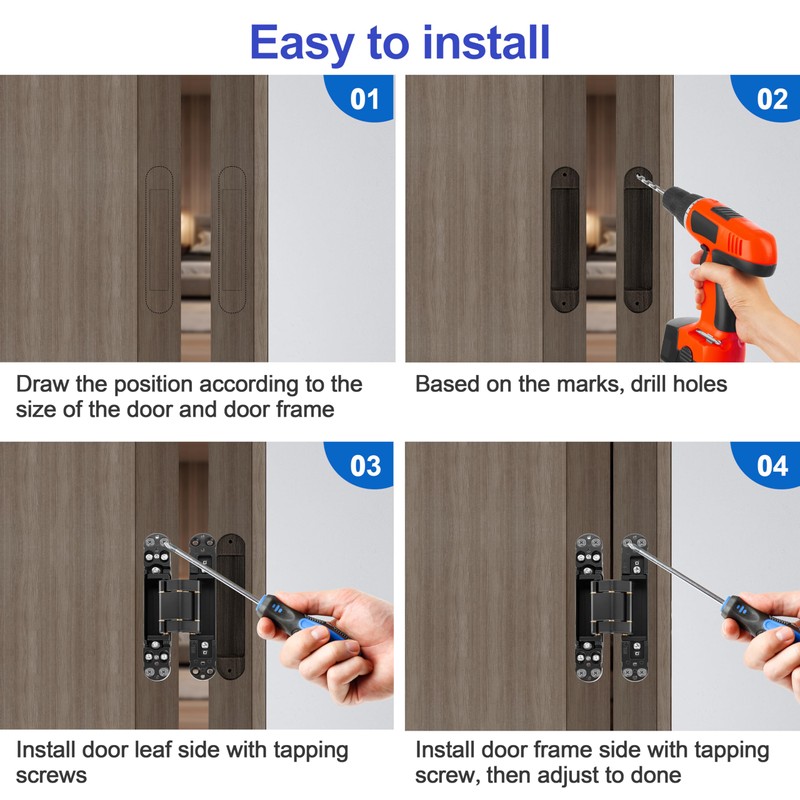 Easy to install

01

Draw the position according to the size of the door and door frame

02

Based on the marks, drill holes

03

Install door leaf side with tapping screws

04

Install door frame side with tapping screw, then adjust to done