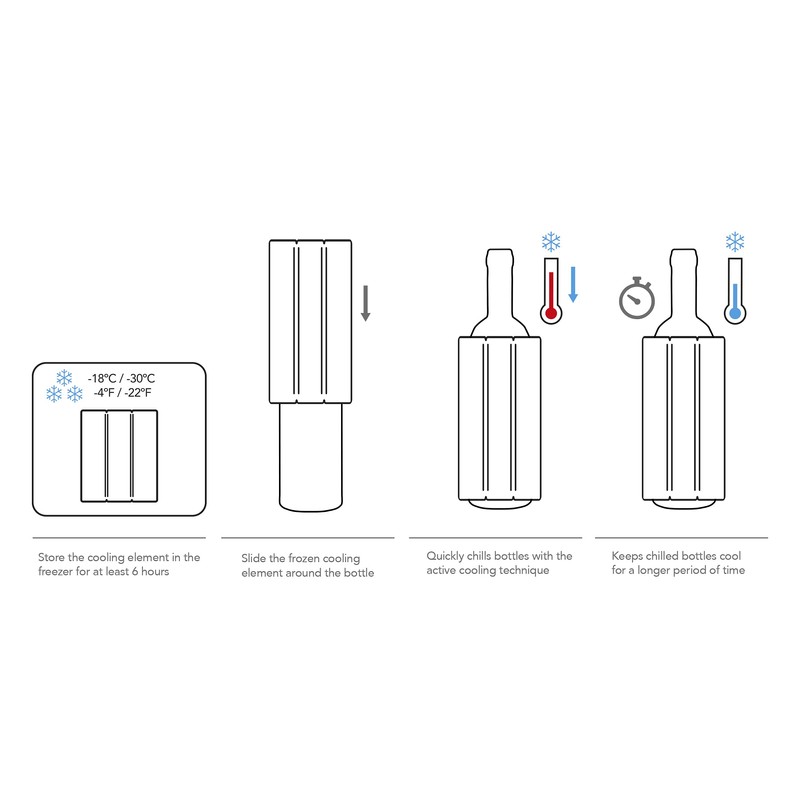 -18°C / -30°C
-4°F / -22°F

Store the cooling element in the freezer for at least 6 hours

Slide the frozen cooling element around the bottle

Quickly chills bottles with the active cooling technique

Keeps chilled bottles cool for a longer period of time