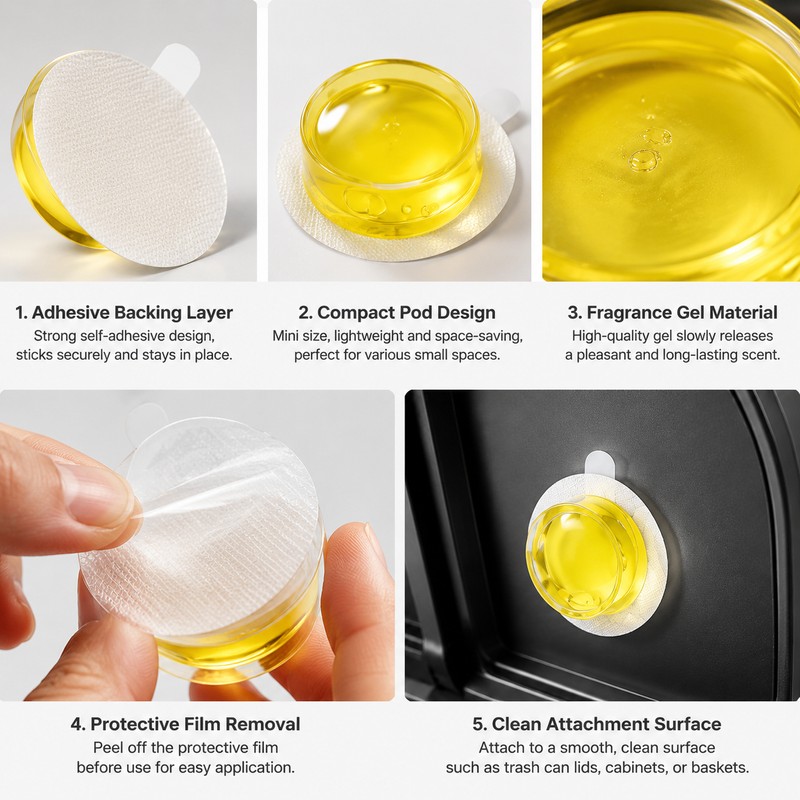 1. Adhesive Backing Layer
Strong self-adhesive design, sticks securely and stays in place.

2. Compact Pod Design
Mini size, lightweight and space-saving, perfect for various small spaces.

3. Fragrance Gel Material
High-quality gel slowly releases a pleasant and long-lasting scent.

4. Protective Film Removal
Peel off the protective film before use for easy application.

5. Clean Attachment Surface
Attach to a smooth, clean surface such as trash can lids, cabinets, or baskets.