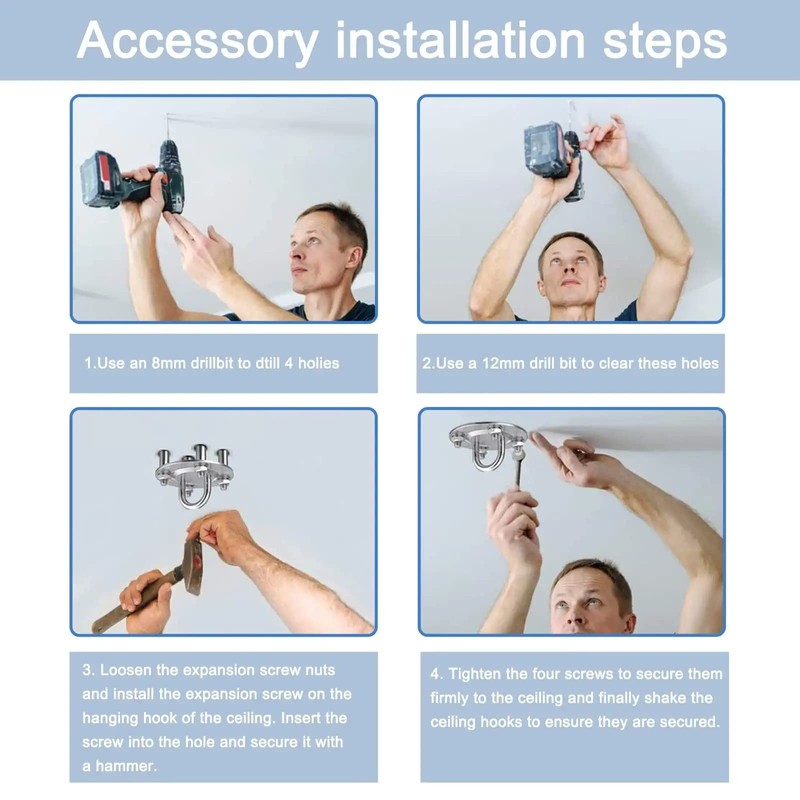 Accessory installation steps

1.Use an 8mm drillbit to dtill 4 holies

2.Use a 12mm drill bit to clear these holes

3. Loosen the expansion screw nuts and install the expansion screw on the hanging hook of the ceiling. Insert the screw into the hole and secure it with a hammer.

4. Tighten the four screws to secure them firmly to the ceiling and finally shake the ceiling hooks to ensure they are secured.