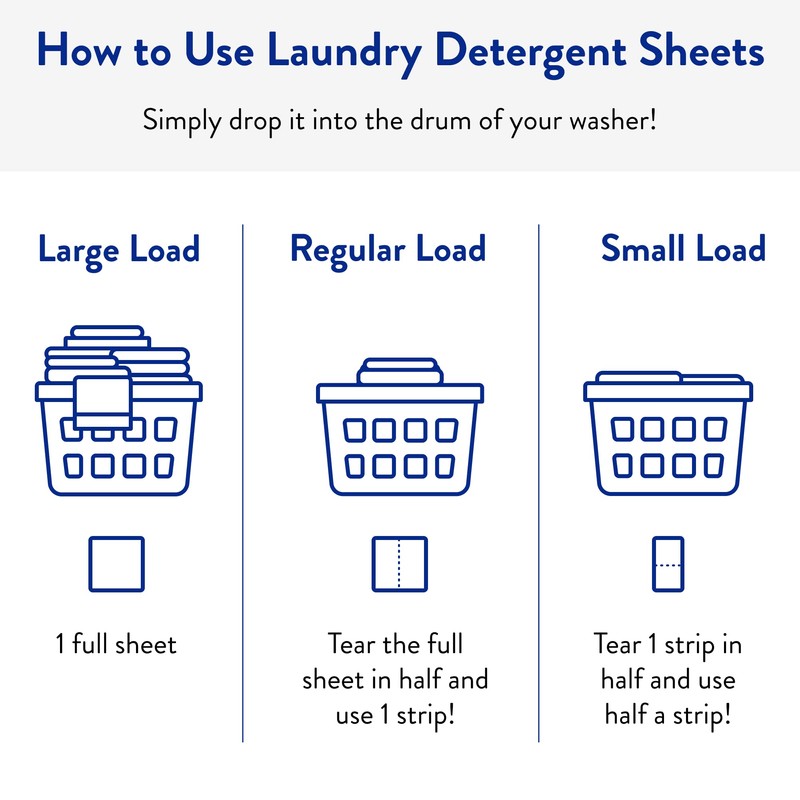 How to Use Laundry Detergent Sheets

Simply drop it into the drum of your washer!

Large Load

1 full sheet

Regular Load

Tear the full sheet in half and use 1 strip!

Small Load

Tear 1 strip in half and use half a strip!