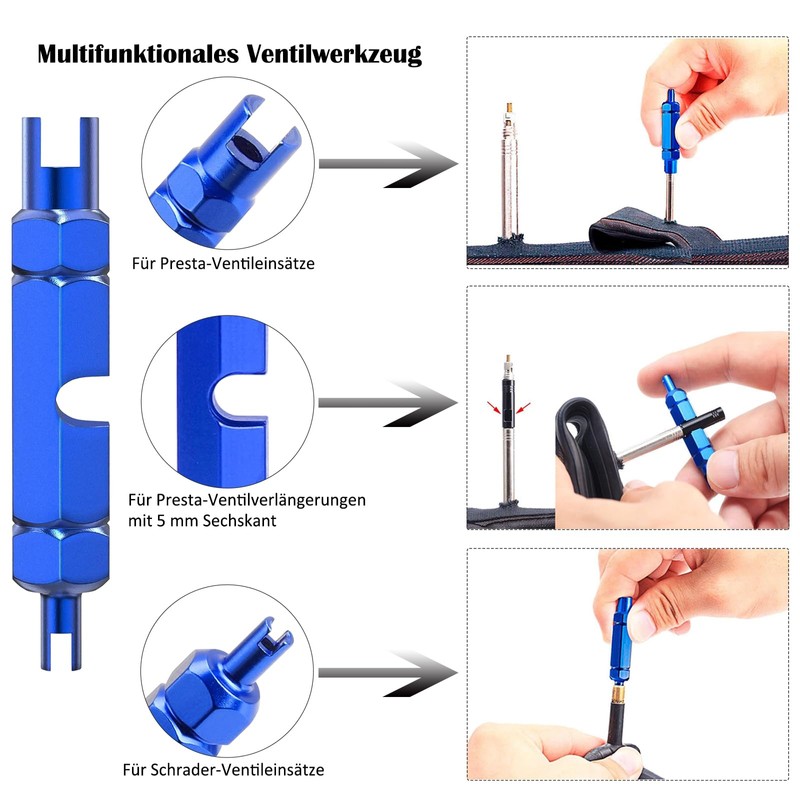 Multifunktionales Ventilwerkzeug

Für Presta-Ventileinsätze

Für Presta-Ventilverlängerungen mit 5 mm Sechskant

Für Schrader-Ventileinsätze