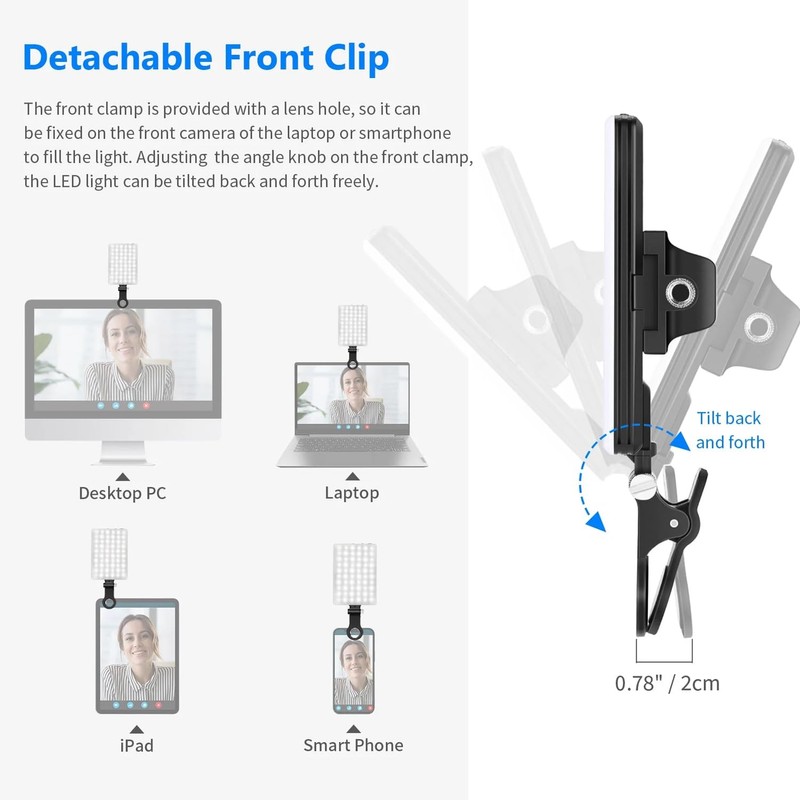 Detachable Front Clip

The front clamp is provided with a lens hole, so it can be fixed on the front camera of the laptop or smartphone to fill the light. Adjusting  the angle knob on the front clamp, the LED light can be tilted back and forth freely.

Desktop PC

Laptop

iPad

Smart Phone

Tilt back and forth

0.78" / 2cm