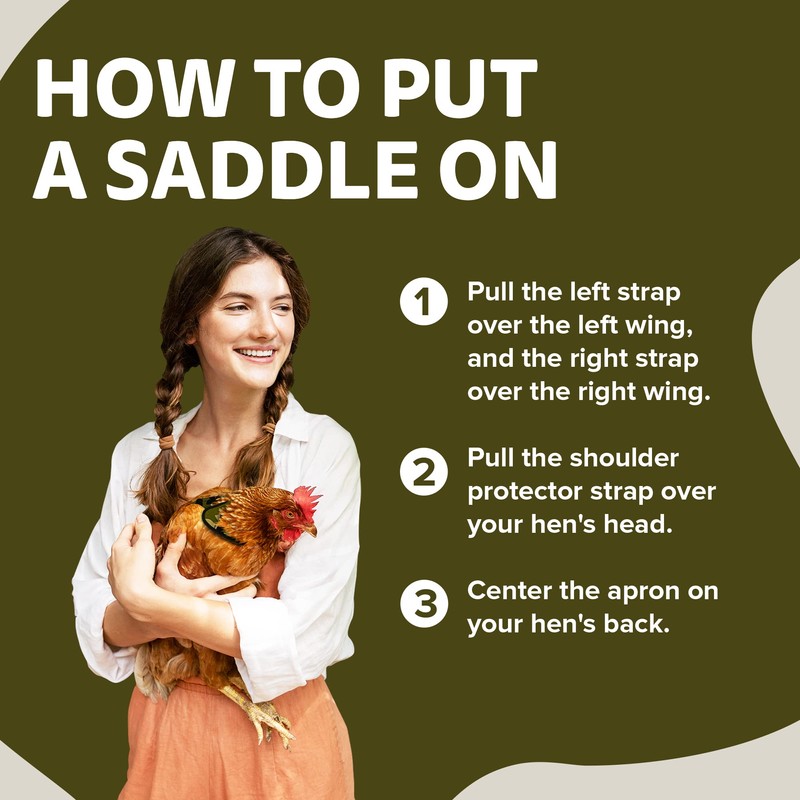 HOW TO PUT A SADDLE ON

1 Pull the left strap over the left wing, and the right strap over the right wing.

2 Pull the shoulder protector strap over your hen's head.

3 Center the apron on your hen's back.