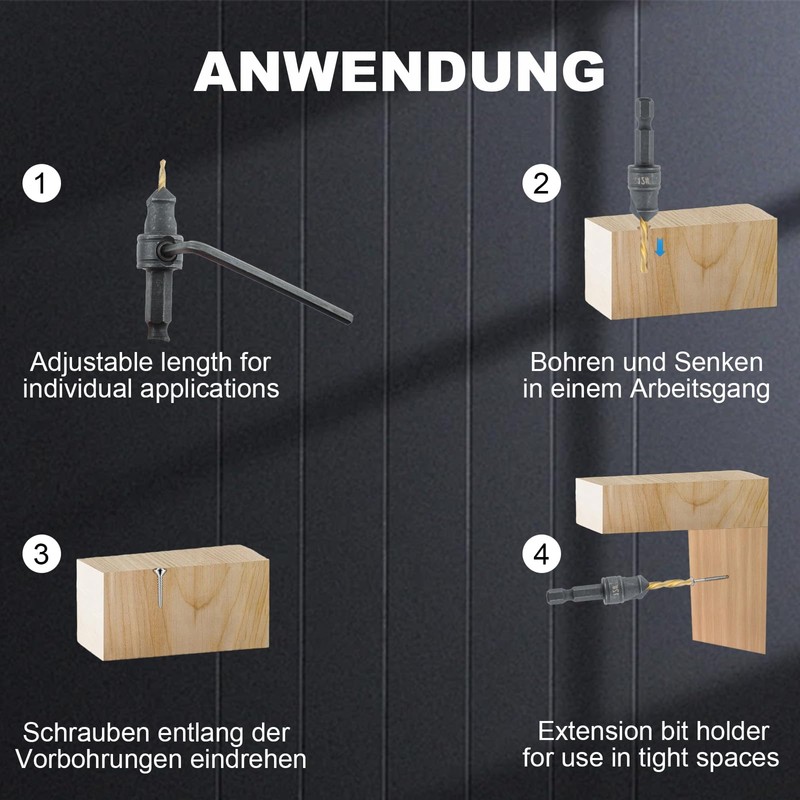 ANWENDUNG

1

Adjustable length for individual applications

2

Bohren und Senken in einem Arbeitsgang

3

Schrauben entlang der Vorbohrungen eindrehen

4

Extension bit holder for use in tight spaces