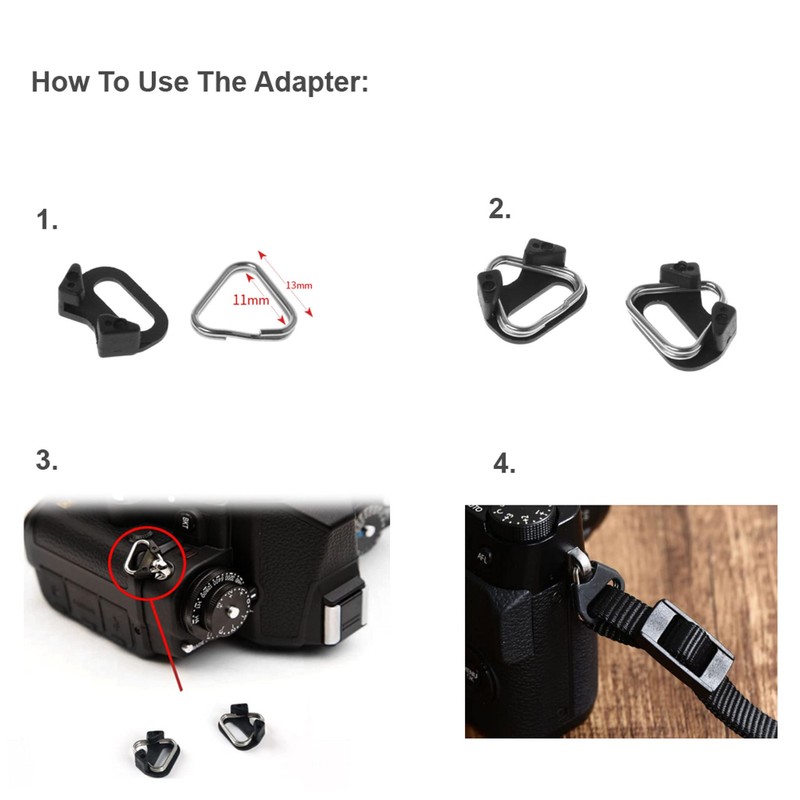 How To Use The Adapter:

1.

11mm

13mm

2.

3.

4.

AFL