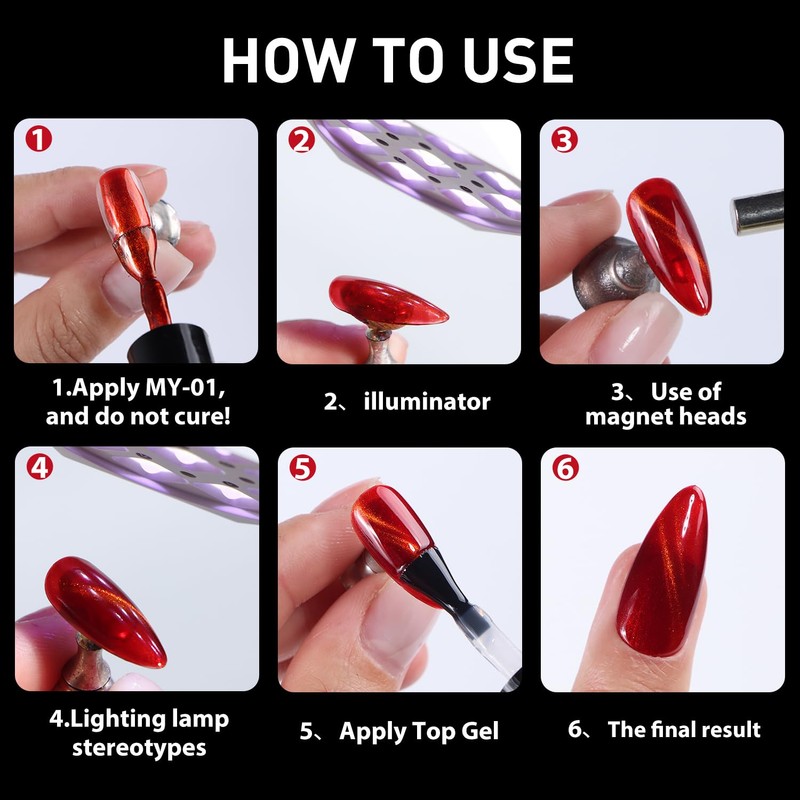 HOW TO USE

1

1.Apply MY-01, and do not cure!

2

2、 illuminator

3

3、 Use of magnet heads

4

4.Lighting lamp stereotypes

5

5、 Apply Top Gel

6

6、 The final result