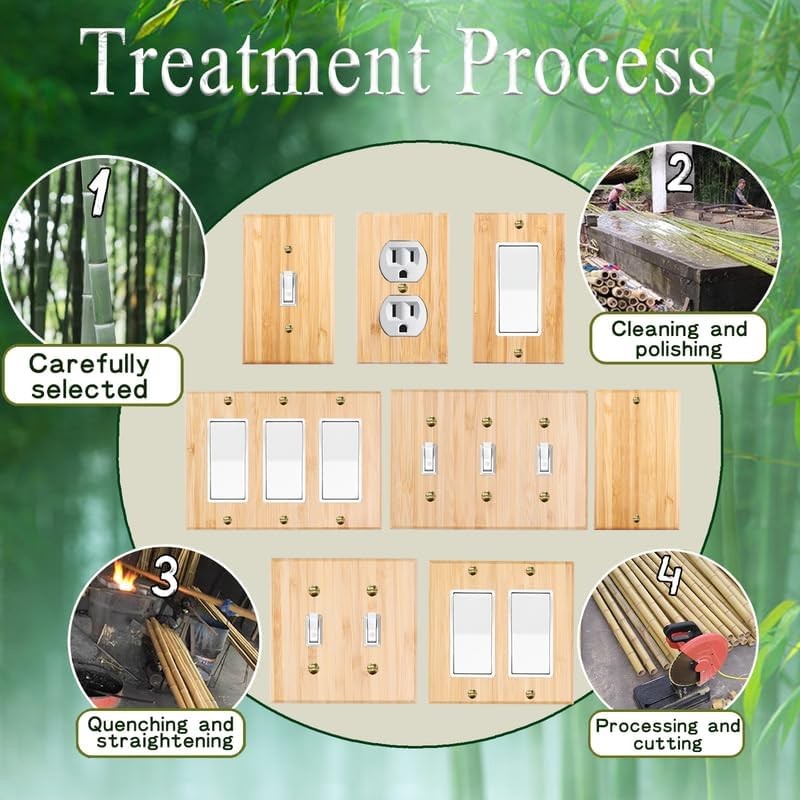 Treatment Process

1
Carefully selected

2
Cleaning and polishing

3
Quenching and straightening

4
Processing and cutting