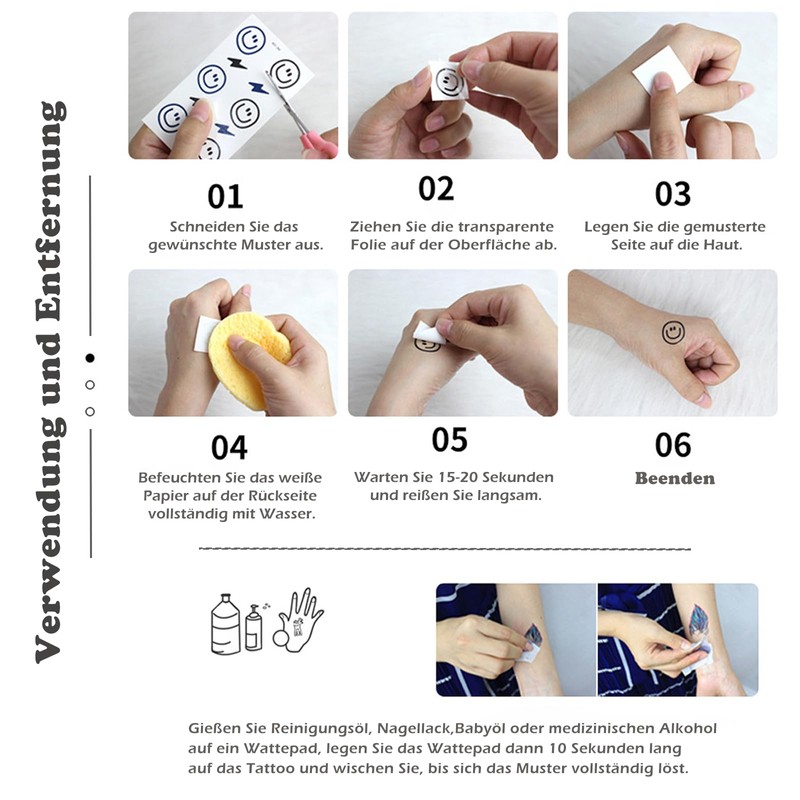 Verwendung und Entfernung

01
Schneiden Sie das gewünschte Muster aus.

02
Ziehen Sie die transparente Folie auf der Oberfläche ab.

03
Legen Sie die gemusterte Seite auf die Haut.

04
Befeuchten Sie das weiße Papier auf der Rückseite vollständig mit Wasser.

05
Warten Sie 15-20 Sekunden und reißen Sie langsam.

06
Beenden

Gießen Sie Reinigungsöl, Nagellack,Babyöl oder medizinischen Alkohol auf ein Wattepad, legen Sie das Wattepad dann 10 Sekunden lang auf das Tattoo und wischen Sie, bis sich das Muster vollständig löst.