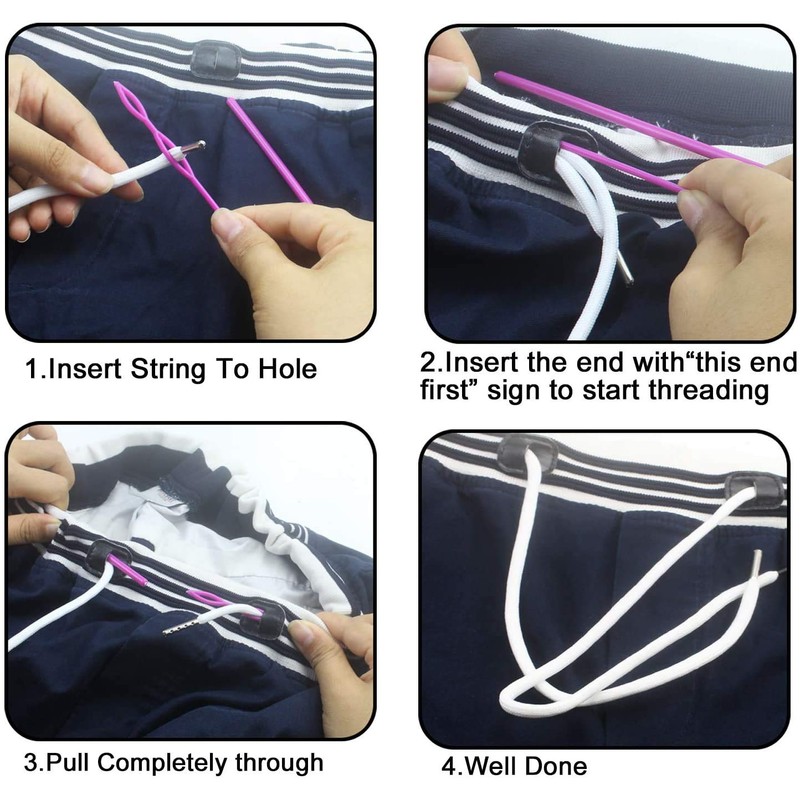 1.Insert String To Hole

2.Insert the end with“this end first” sign to start threading

3.Pull Completely through

4.Well Done