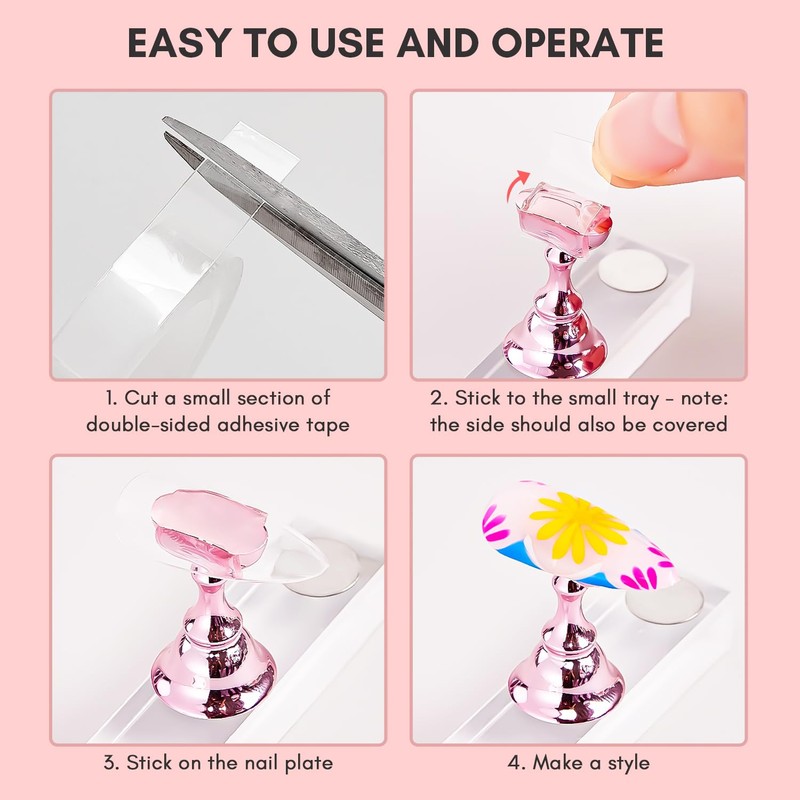 EASY TO USE AND OPERATE

1. Cut a small section of double-sided adhesive tape

2. Stick to the small tray - note: the side should also be covered

3. Stick on the nail plate

4. Make a style