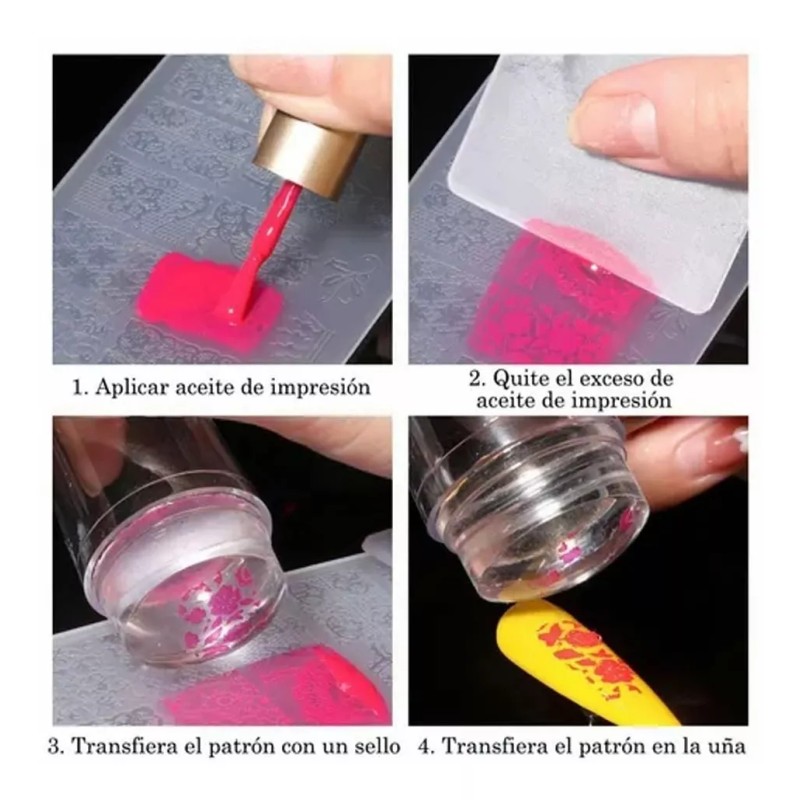 1. Aplicar aceite de impresión

2. Quite el exceso de aceite de impresión

3. Transfiera el patrón con un sello

4. Transfiera el patrón en la uña