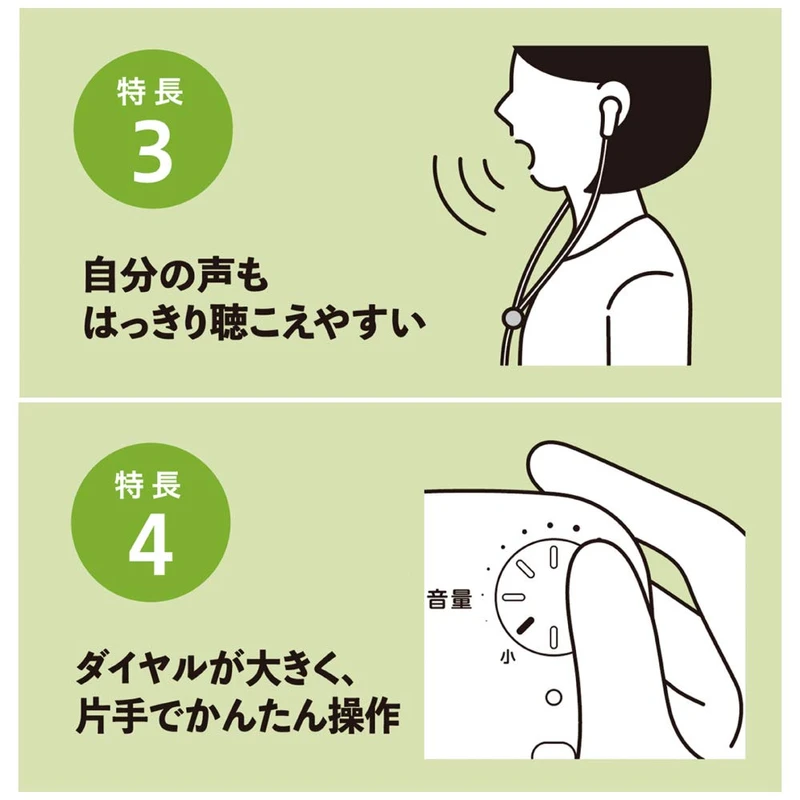 特長
3

自分の声も
はっきり聴こえやすい

特長
4

ダイヤルが大きく、
片手でかんたん操作

音量
小