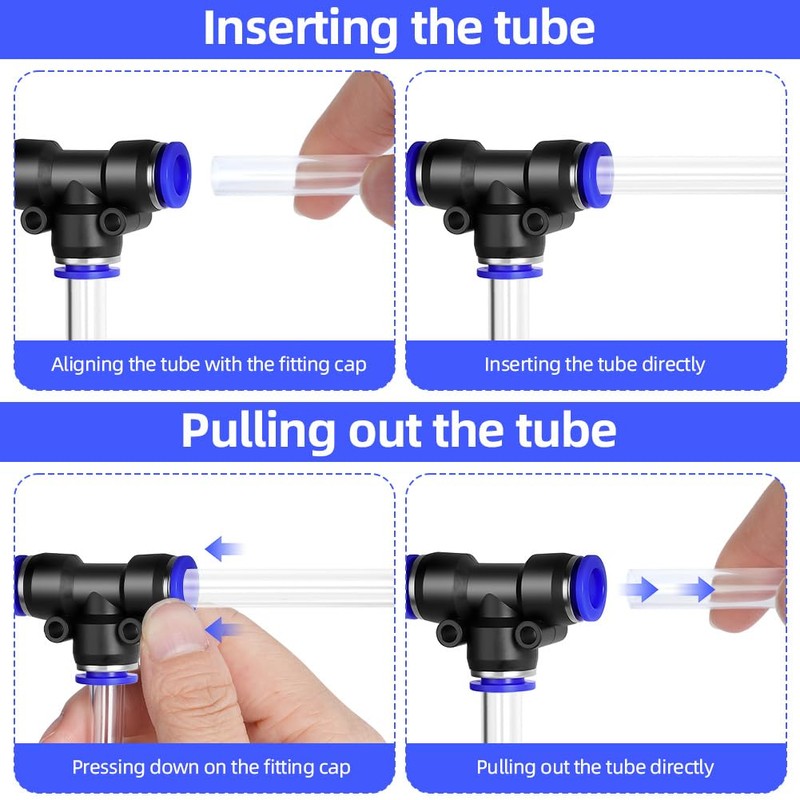 Inserting the tube

Aligning the tube with the fitting cap

Inserting the tube directly

Pulling out the tube

Pressing down on the fitting cap

Pulling out the tube directly