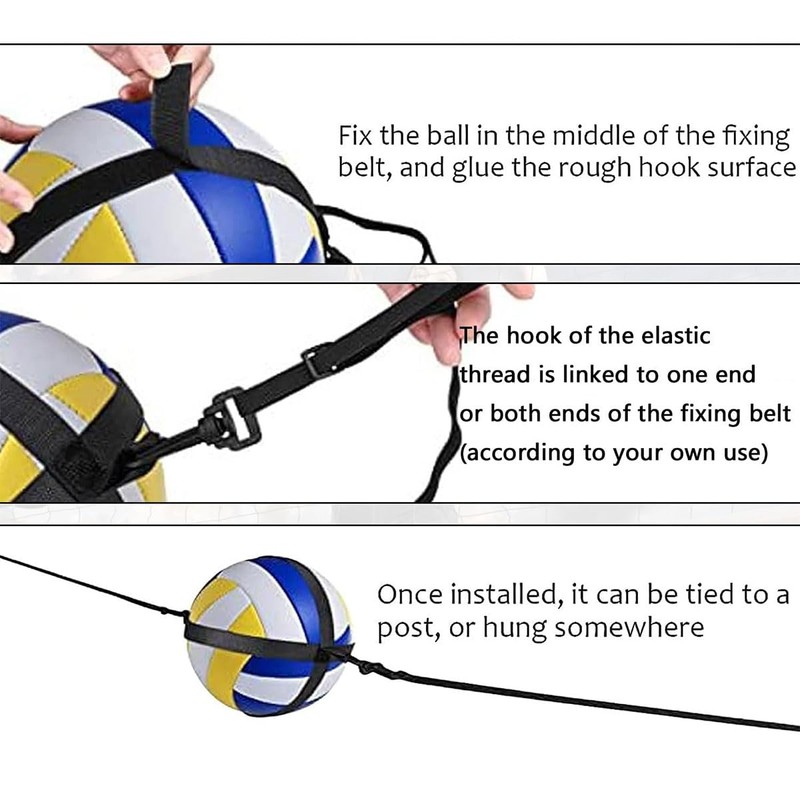 Fix the ball in the middle of the fixing belt, and glue the rough hook surface

The hook of the elastic thread is linked to one end or both ends of the fixing belt (according to your own use)

Once installed, it can be tied to a post, or hung somewhere