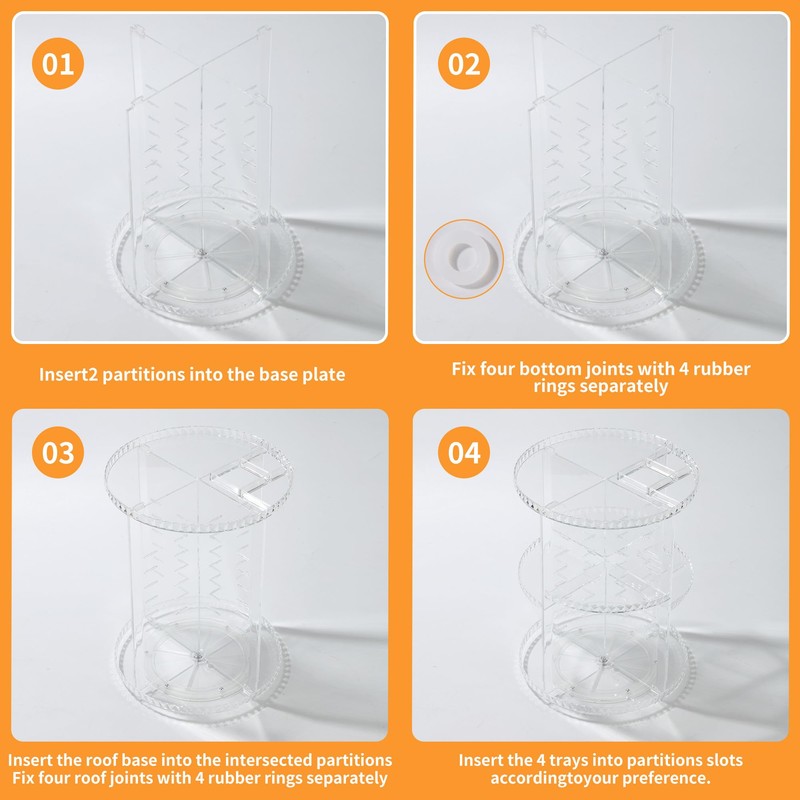 01

Insert2 partitions into the base plate

02

Fix four bottom joints with 4 rubber rings separately

03

Insert the roof base into the intersected partitions
Fix four roof joints with 4 rubber rings separately

04

Insert the 4 trays into partitions slots accordingtoyour preference.