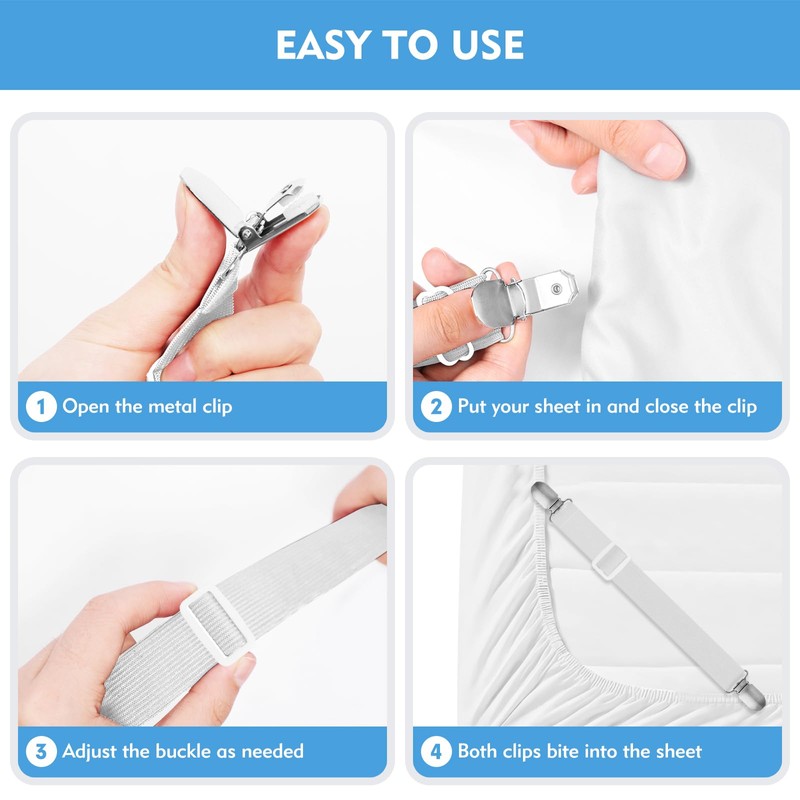 EASY TO USE

1 Open the metal clip

2 Put your sheet in and close the clip

3 Adjust the buckle as needed

4 Both clips bite into the sheet