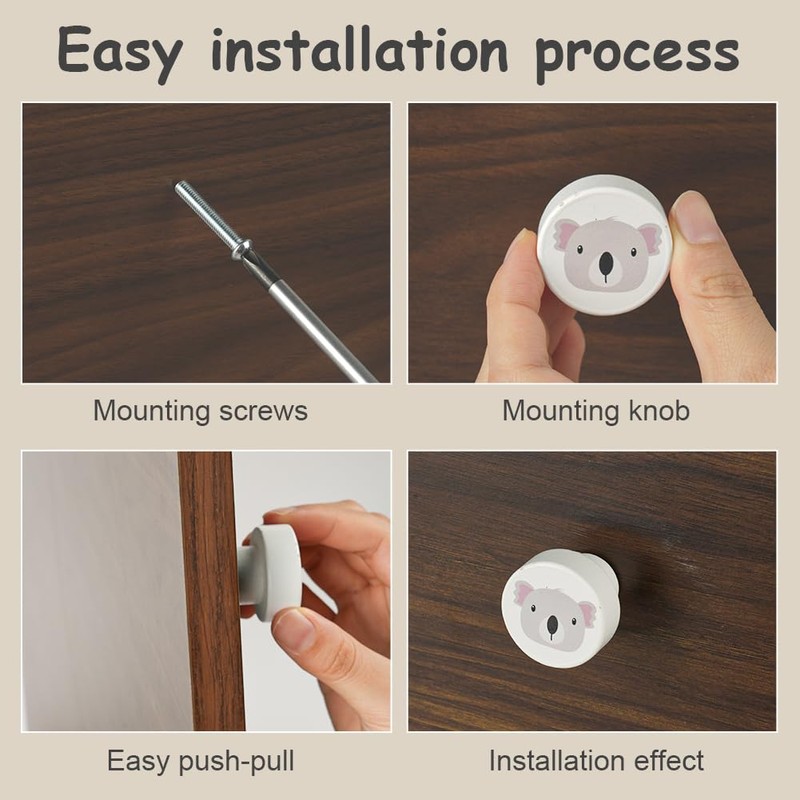 Easy installation process

Mounting screws

Mounting knob

Easy push-pull

Installation effect