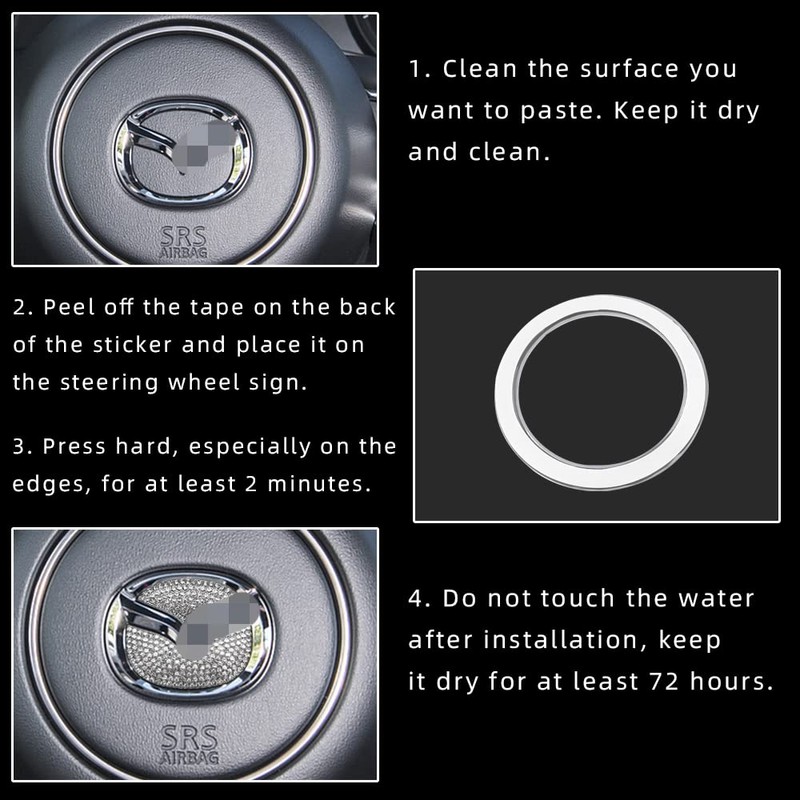 SRS
AIRBAG

1. Clean the surface you want to paste. Keep it dry and clean.

2. Peel off the tape on the back of the sticker and place it on the steering wheel sign.

3. Press hard, especially on the edges, for at least 2 minutes.

SRS
AIRBAG

4. Do not touch the water after installation, keep it dry for at least 72 hours.