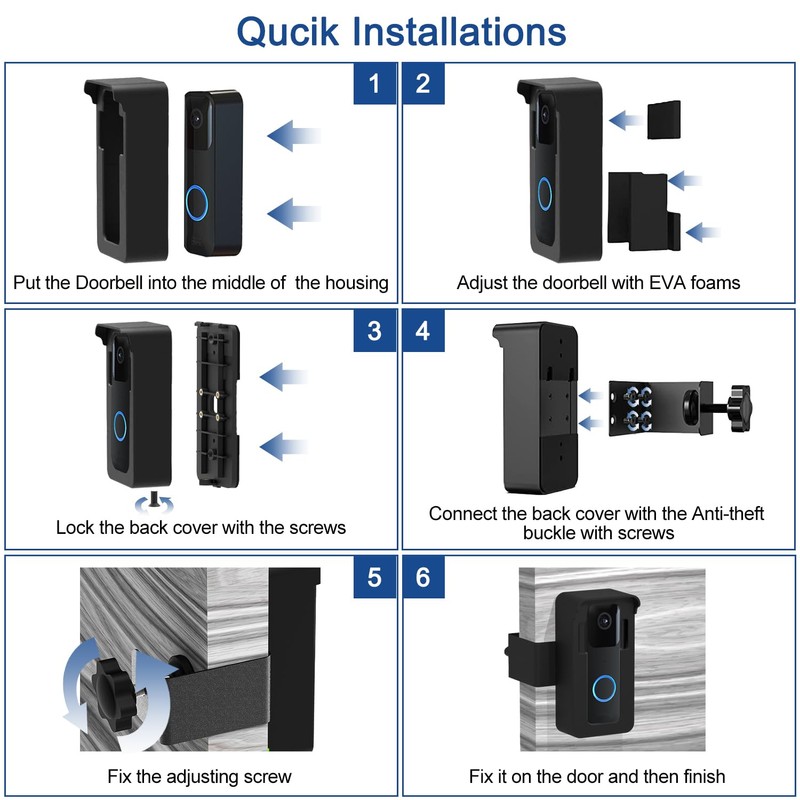 Qucik Installations

1

Put the Doorbell into the middle of the housing

2

Adjust the doorbell with EVA foams

3

Lock the back cover with the screws

4

Connect the back cover with the Anti-theft buckle with screws

5

Fix the adjusting screw

6

Fix it on the door and then finish