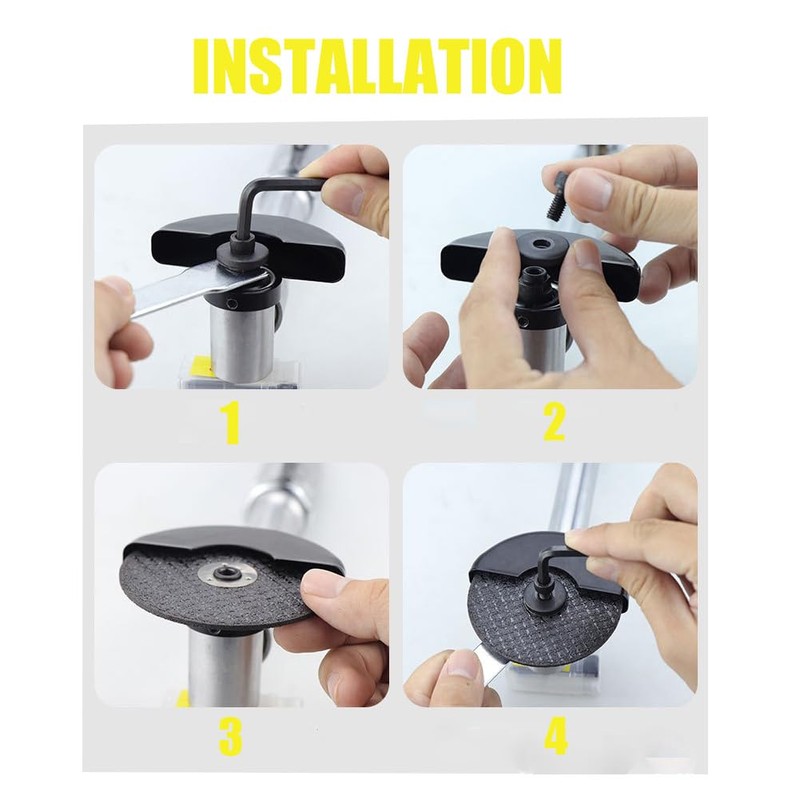 INSTALLATION

1

2

3

4