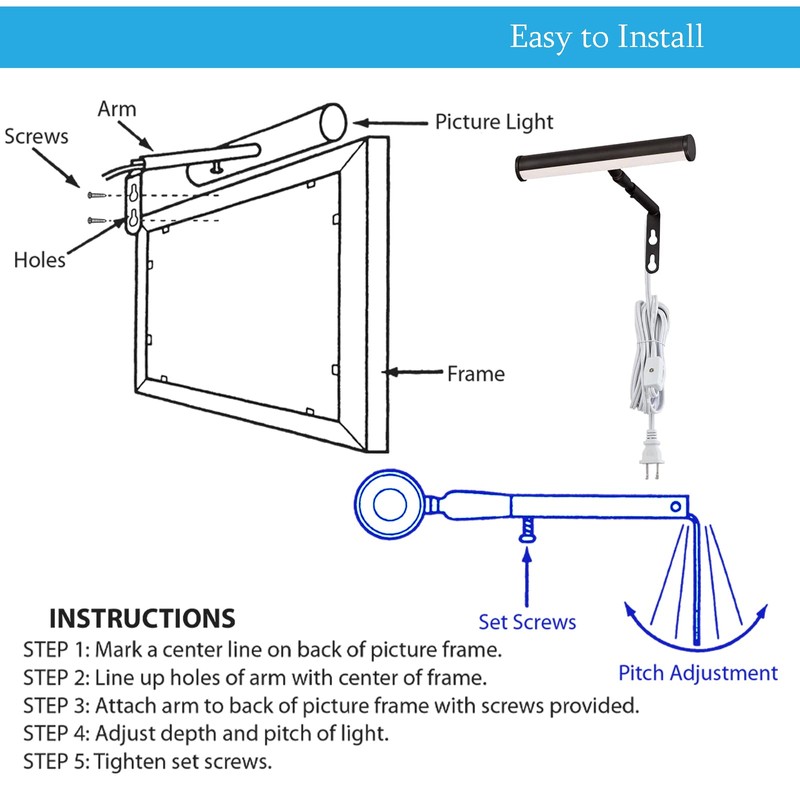 Easy to Install

Arm

Screws

Picture Light

Holes

Frame

Set Screws

Pitch Adjustment

INSTRUCTIONS

STEP 1: Mark a center line on back of picture frame.
STEP 2: Line up holes of arm with center of frame.
STEP 3: Attach arm to back of picture frame with screws provided.
STEP 4: Adjust depth and pitch of light.
STEP 5: Tighten set screws.