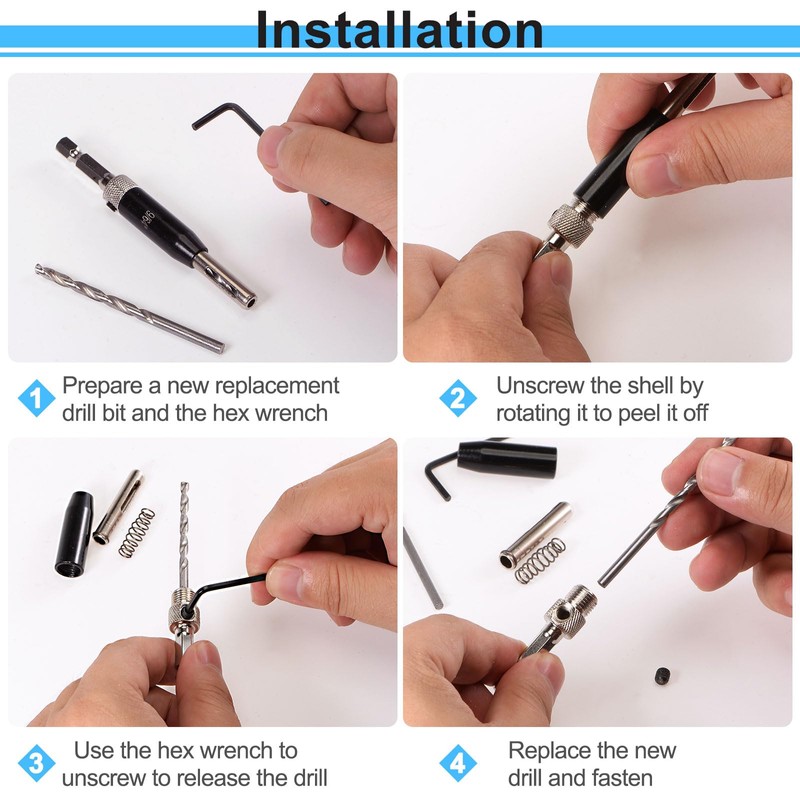 Installation

9/6

1 Prepare a new replacement drill bit and the hex wrench

2 Unscrew the shell by rotating it to peel it off

3 Use the hex wrench to unscrew to release the drill

4 Replace the new drill and fasten