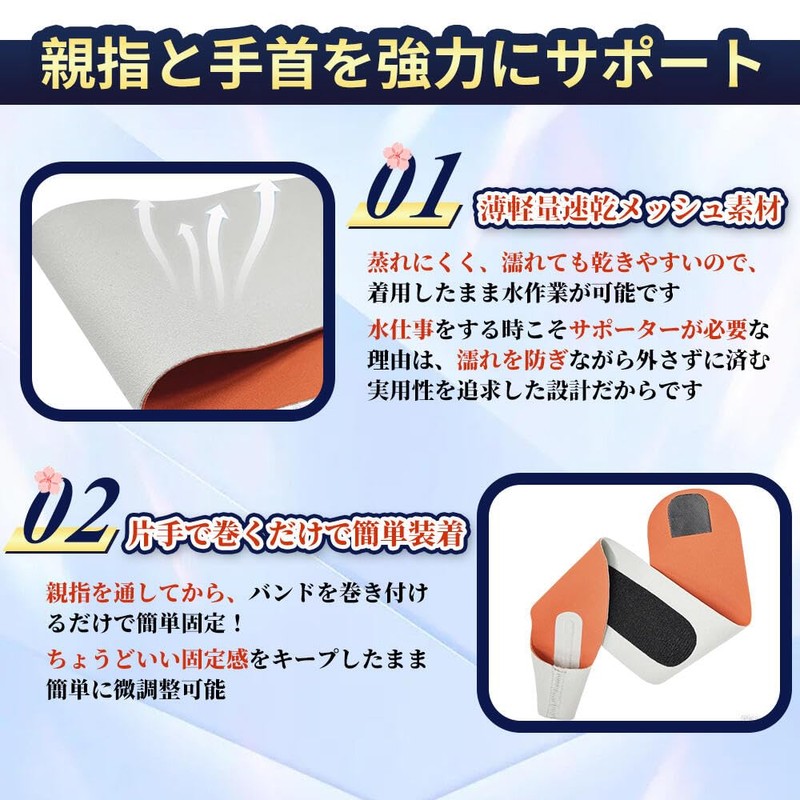 親指と手首を強力にサポート

01 薄軽量速乾メッシュ素材

蒸れにくく、濡れても乾きやすいので、着用したまま水作業が可能です

水仕事をする時こそサポーターが必要な理由は、濡れを防ぎながら外さずに済む実用性を追求した設計だからです

02 片手で巻くだけで簡単装着

親指を通してから、バンドを巻き付けるだけで簡単固定！

ちょうどいい固定感をキープしたまま簡単に微調整可能