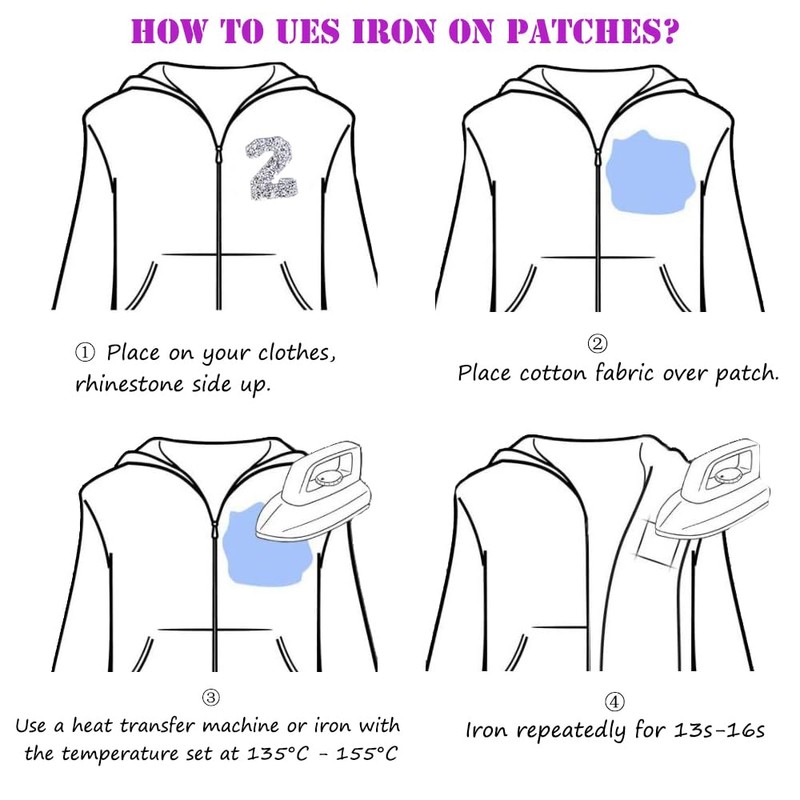 HOW TO UES IRON ON PATCHES?

2

① Place on your clothes, rhinestone side up.

②
Place cotton fabric over patch.

③
Use a heat transfer machine or iron with the temperature set at 135°C - 155°C

④
Iron repeatedly for 13s-16s