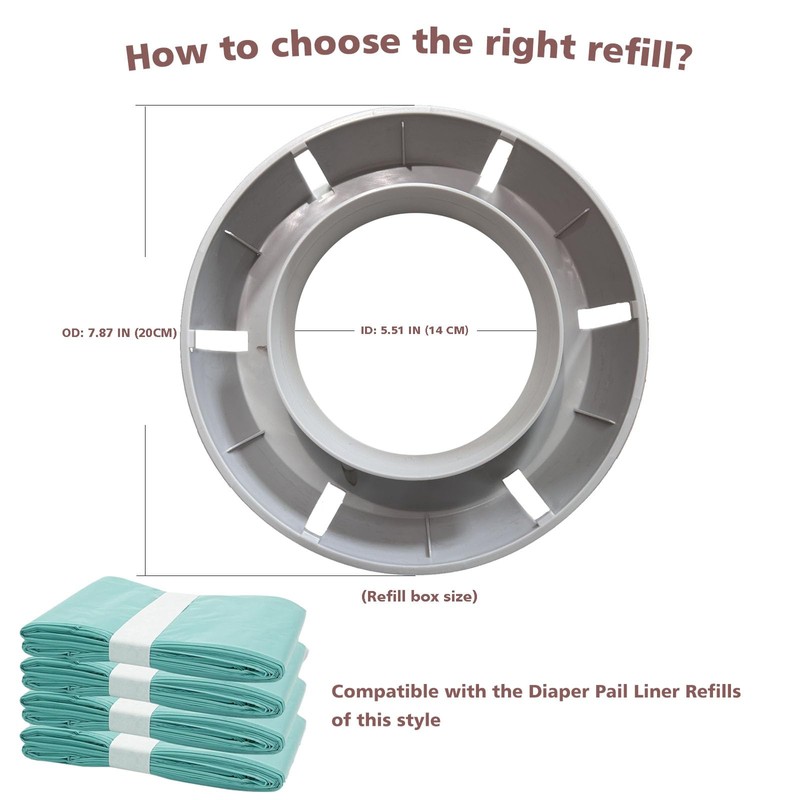 How to choose the right refill?

OD: 7.87 IN (20CM)

ID: 5.51 IN (14 CM)

(Refill box size)

Compatible with the Diaper Pail Liner Refills of this style