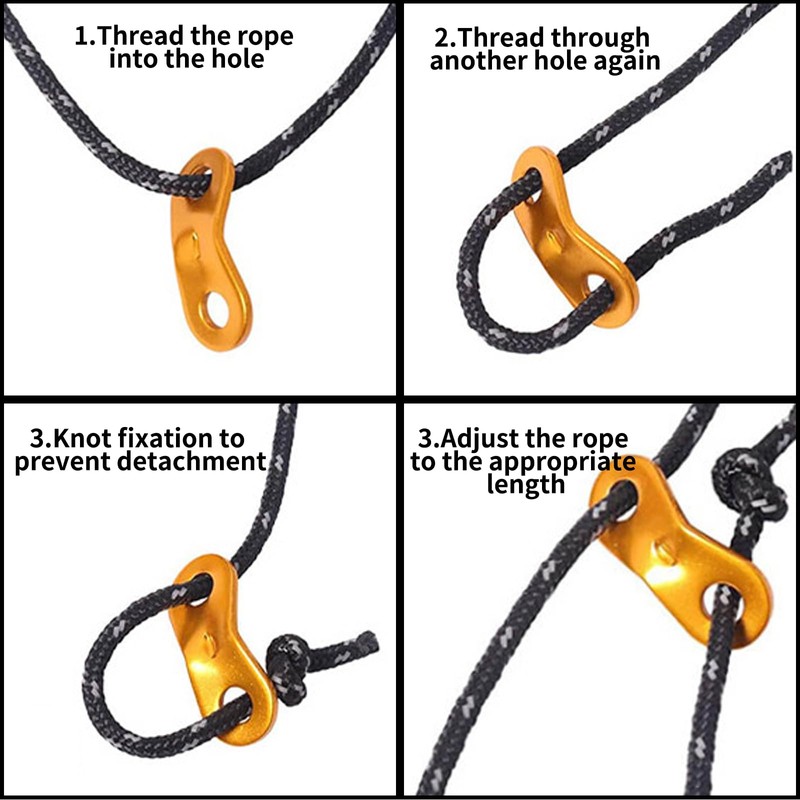 1.Thread the rope into the hole

2.Thread through another hole again

3.Knot fixation to prevent detachment

3.Adjust the rope to the appropriate length