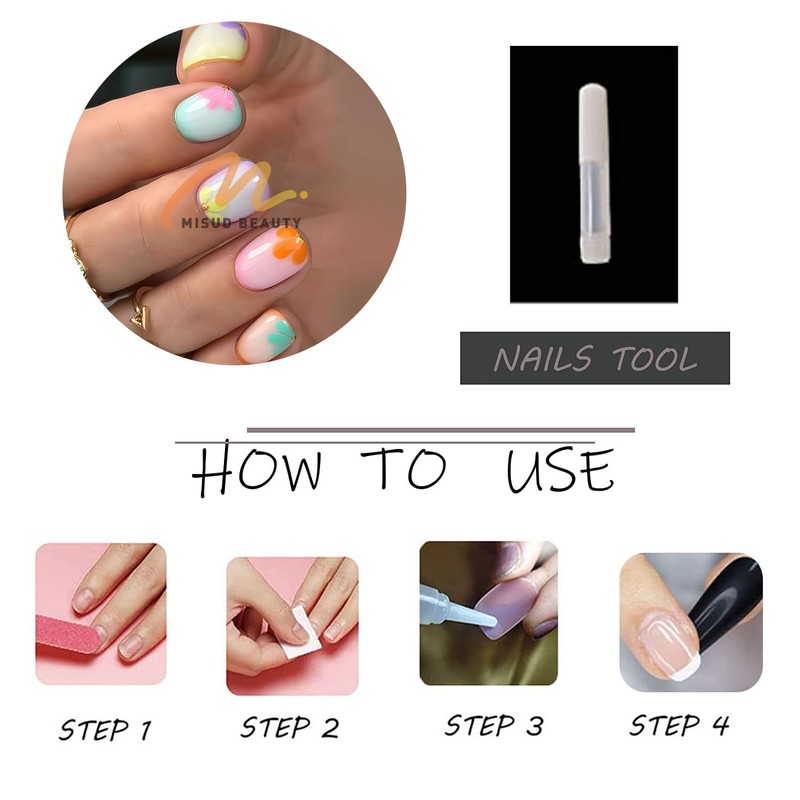 MISUD BEAUTY

NAILS TOOL

HOW TO USE

STEP 1

STEP 2

STEP 3

STEP 4