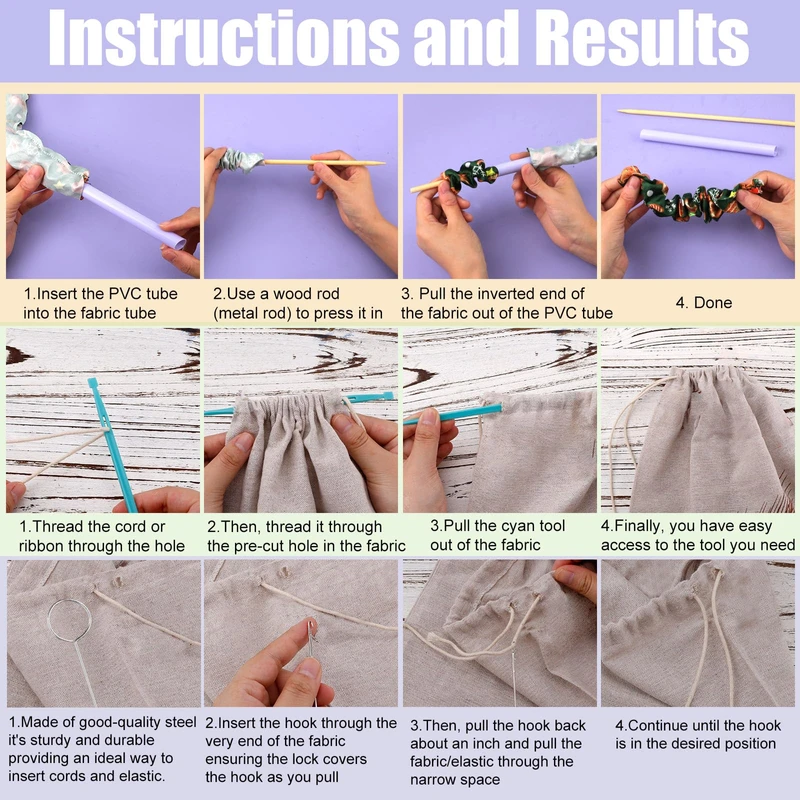 Instructions and Results

1.Insert the PVC tube into the fabric tube

2.Use a wood rod (metal rod) to press it in

3. Pull the inverted end of the fabric out of the PVC tube

4. Done

1.Thread the cord or ribbon through the hole

2.Then, thread it through the pre-cut hole in the fabric

3.Pull the cyan tool out of the fabric

4.Finally, you have easy access to the tool you need

1.Made of good-quality steel it's sturdy and durable providing an ideal way to insert cords and elastic.

2.Insert the hook through the very end of the fabric ensuring the lock covers the hook as you pull

3.Then, pull the hook back about an inch and pull the fabric/elastic through the narrow space

4.Continue until the hook is in the desired position