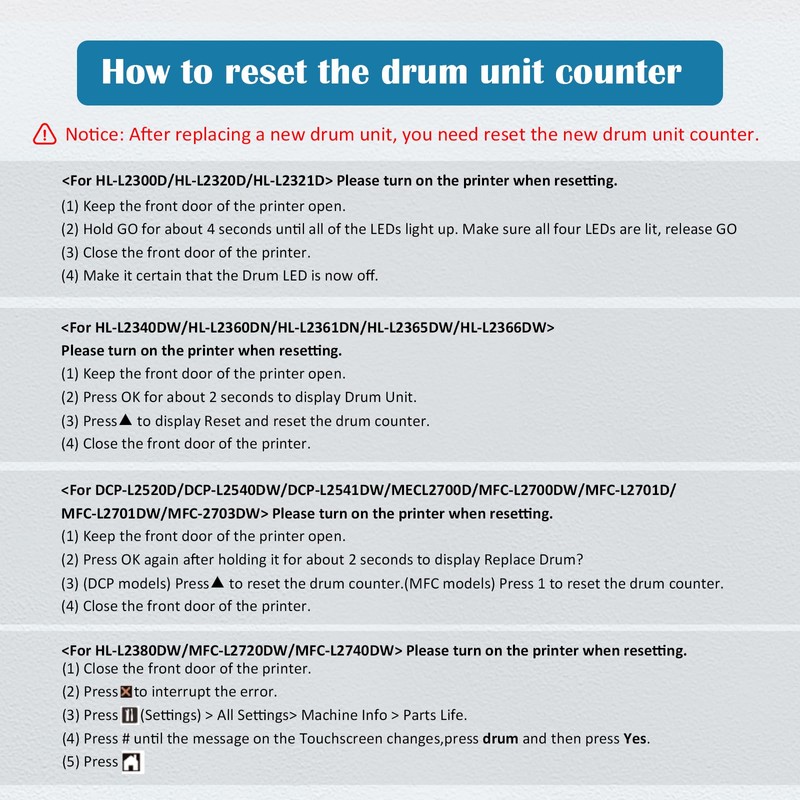 How to reset the drum unit counter

Notice: After replacing a new drum unit, you need reset the new drum unit counter.

<For HL-L2300D/HL-L2320D/HL-L2321D> Please turn on the printer when resetting.
(1) Keep the front door of the printer open.
(2) Hold GO for about 4 seconds until all of the LEDs light up. Make sure all four LEDs are lit, release GO
(3) Close the front door of the printer.
(4) Make it certain that the Drum LED is now off.

<For HL-L2340DW/HL-L2360DN/HL-L2361DN/HL-L2365DW/HL-L2366DW>
Please turn on the printer when resetting.
(1) Keep the front door of the printer open.
(2) Press OK for about 2 seconds to display Drum Unit.
(3) Press▲ to display Reset and reset the drum counter.
(4) Close the front door of the printer.

<For DCP-L2520D/DCP-L2540DW/DCP-L2541DW/MECL2700D/MFC-L2700DW/MFC-L2701D/MFC-L2701DW/MFC-2703DW> Please turn on the printer when resetting.
(1) Keep the front door of the printer open.
(2) Press OK again after holding it for about 2 seconds to display Replace Drum?
(3) (DCP models) Press▲ to reset the drum counter.(MFC models) Press 1 to reset the drum counter.
(4) Close the front door of the printer.

<For HL-L2380DW/MFC-L2720DW/MFC-L2740DW> Please turn on the printer when resetting.
(1) Close the front door of the printer.
(2) Press to interrupt the error.
(3) Press (Settings) > All Settings> Machine Info > Parts Life.
(4) Press # until the message on the Touchscreen changes,press drum and then press Yes.
(5) Press