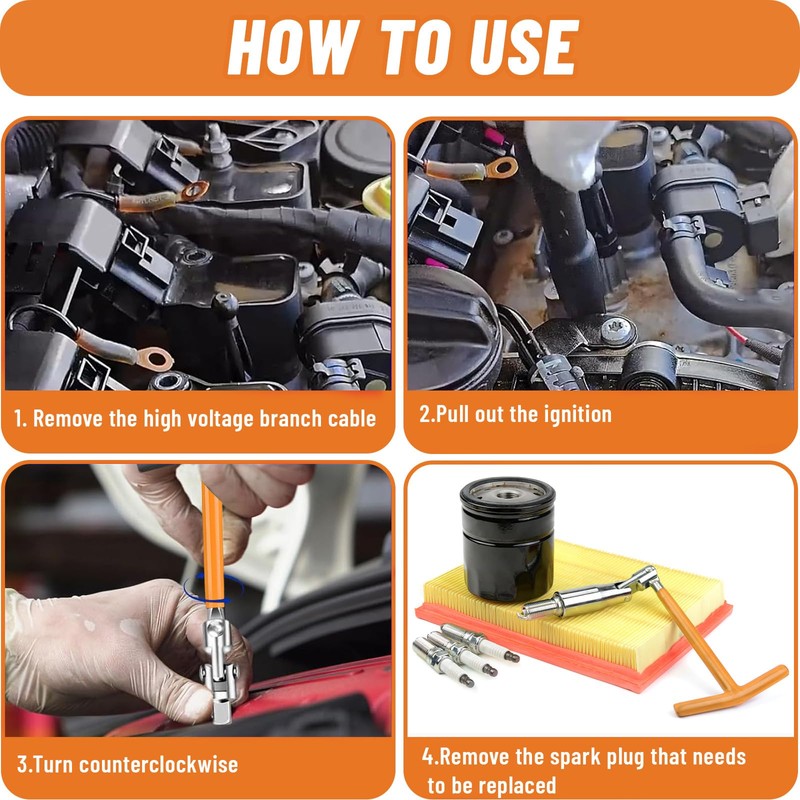 HOW TO USE

1. Remove the high voltage branch cable

2.Pull out the ignition

3.Turn counterclockwise

4.Remove the spark plug that needs to be replaced